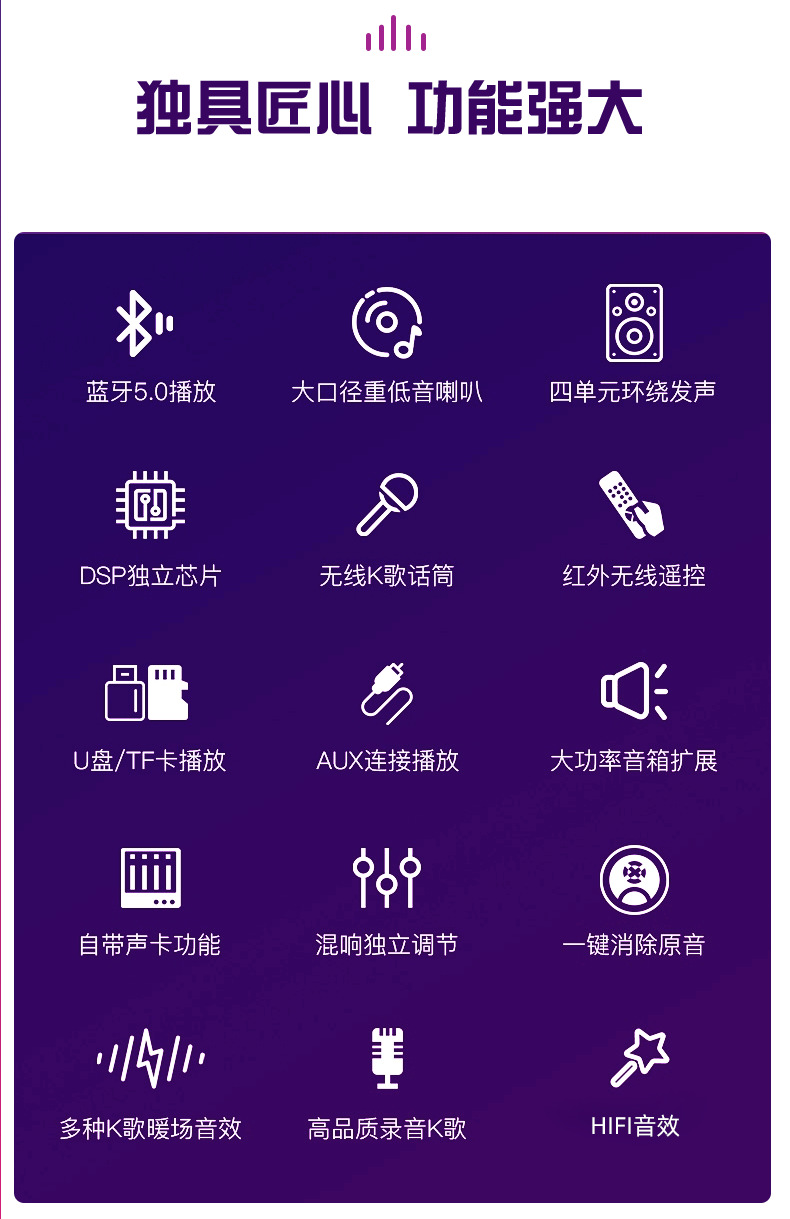 独具匠心 功能强大

蓝牙5.0播放

大口径重低音喇叭

四单元环绕发声

DSP独立芯片

无线K歌话筒

红外无线遥控

U盘/TF卡播放

AUX连接播放

大功率音箱扩展

自带声卡功能

混响独立调节

一键消除原音

多种K歌暖场音效

高品质录音K歌

HIFI音效