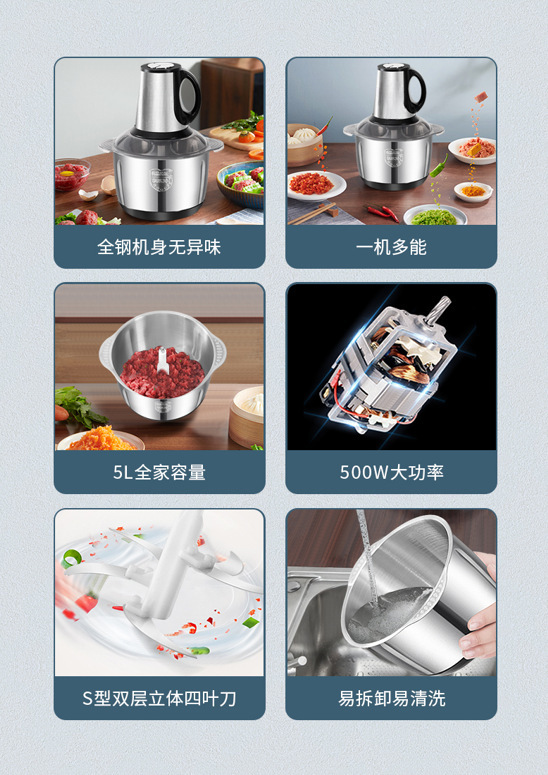 全钢机身无异味

一机多能

5L全家容量

500W大功率

S型双层立体四叶刀

易拆卸易清洗