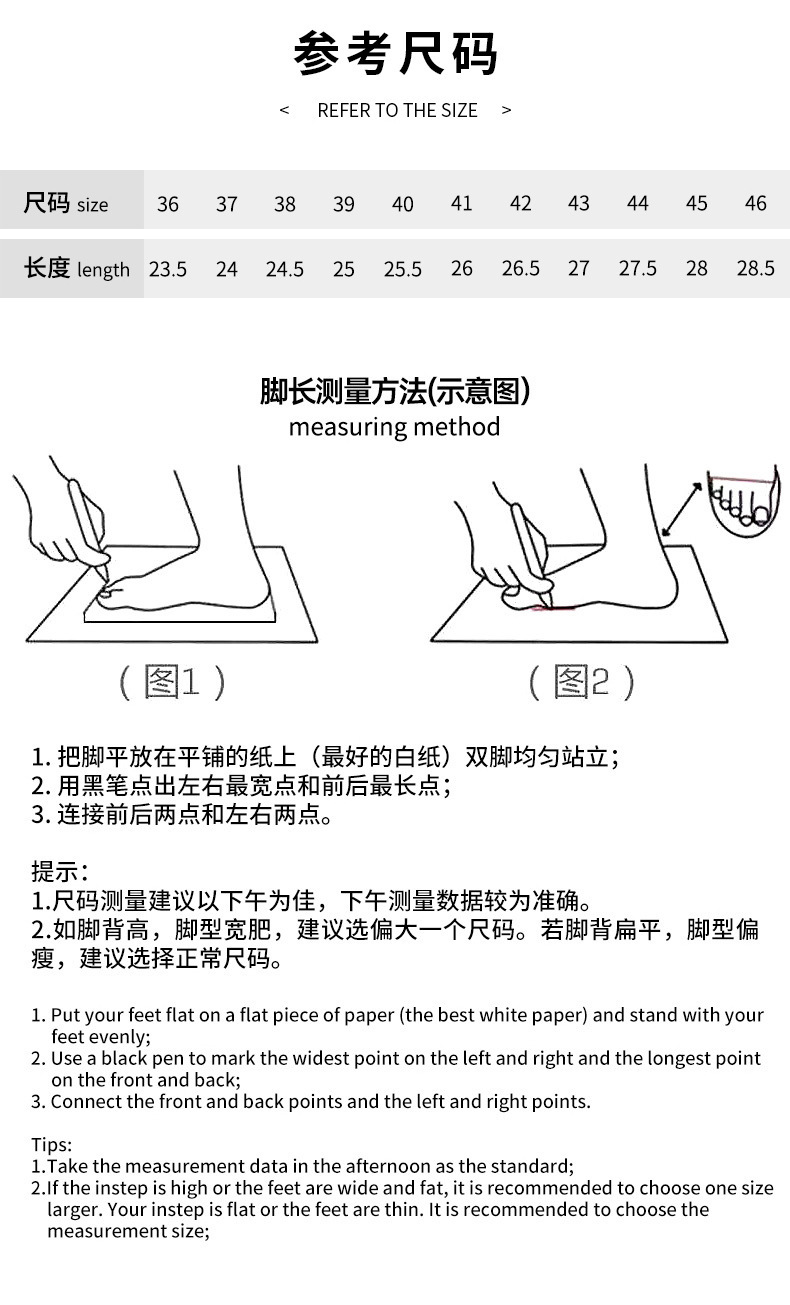 参考尺码

< REFER TO THE SIZE >

| 尺码 size | 36 | 37 | 38 | 39 | 40 | 41 | 42 | 43 | 44 | 45 | 46 |
|---|---|---|---|---|---|---|---|---|---|---|---|
| 长度 length | 23.5 | 24 | 24.5 | 25 | 25.5 | 26 | 26.5 | 27 | 27.5 | 28 | 28.5 |

脚长测量方法(示意图)
measuring method

（图1）

（图2）

1. 把脚平放在平铺的纸上（最好的白纸）双脚均匀站立；
2. 用黑笔点出左右最宽点和前后最长点；
3. 连接前后两点和左右两点。

提示：
1.尺码测量建议以下午为佳，下午测量数据较为准确。
2.如脚背高，脚型宽肥，建议选偏大一个尺码。若脚背扁平，脚型偏瘦，建议选择正常尺码。

1. Put your feet flat on a flat piece of paper (the best white paper) and stand with your feet evenly;
2. Use a black pen to mark the widest point on the left and right and the longest point on the front and back;
3. Connect the front and back points and the left and right points.

Tips:
1.Take the measurement data in the afternoon as the standard;
2.If the instep is high or the feet are wide and fat, it is recommended to choose one size larger. Your instep is flat or the feet are thin. It is recommended to choose the measurement size;