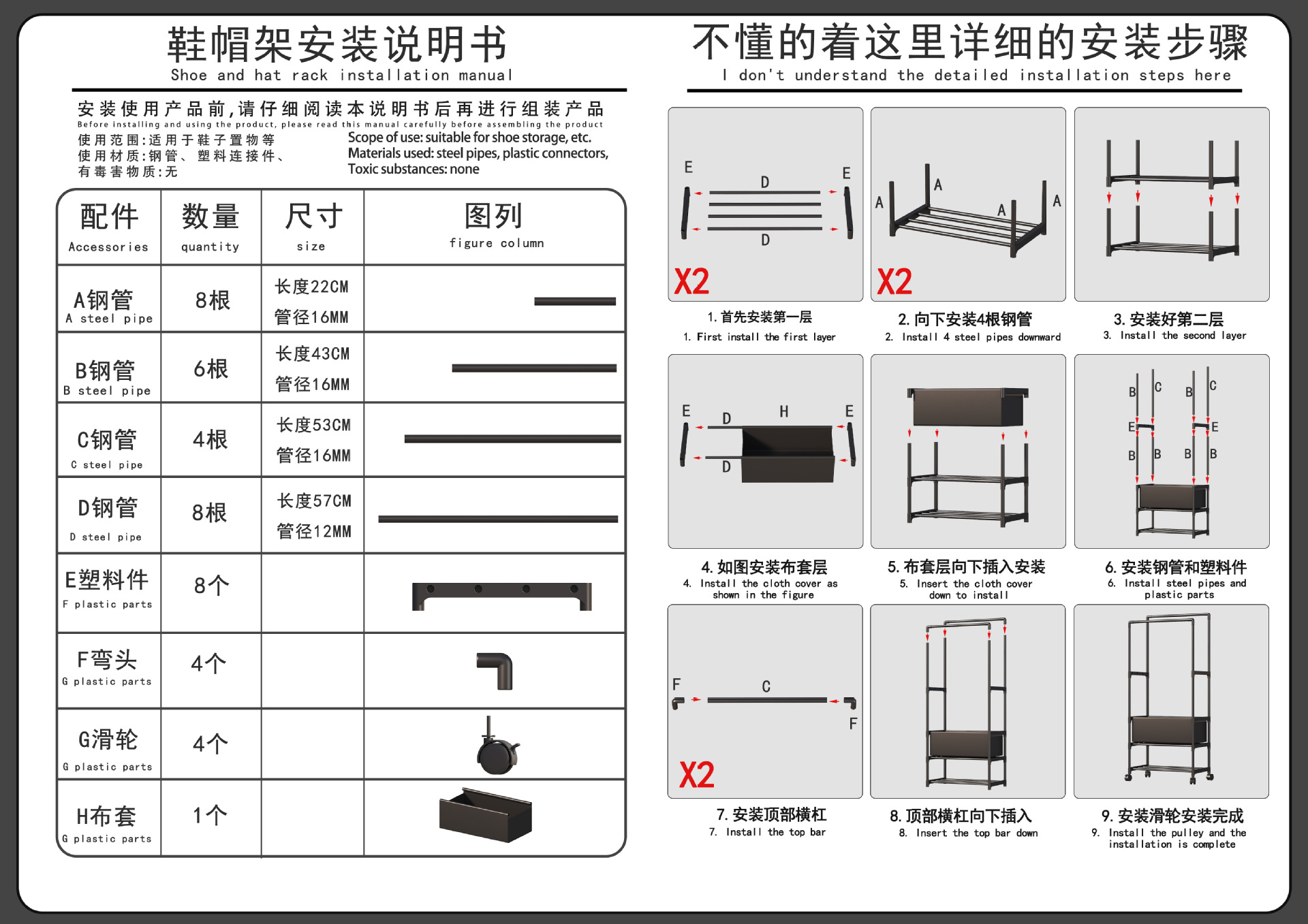 鞋帽架安装说明书
Shoe and hat rack installation manual

安装使用产品前,请仔细阅读本说明书后再进行组装产品
Before installing and using the product, please read this manual carefully before assembling the product

使用范围:适用于鞋子置物等
使用材质:钢管、塑料连接件、
有毒害物质:无

Scope of use: suitable for shoe storage, etc.
Materials used: steel pipes, plastic connectors,
Toxic substances: none

| 配件 Accessories | 数量 quantity | 尺寸 size | 图列 figure column |
|---|---|---|---|
| A钢管 A steel pipe | 8根 | 长度22CM 管径16MM | |
| B钢管 B steel pipe | 6根 | 长度43CM 管径16MM | |
| C钢管 C steel pipe | 4根 | 长度53CM 管径16MM | |
| D钢管 D steel pipe | 8根 | 长度57CM 管径12MM | |
| E塑料件 F plastic parts | 8个 | | |
| F弯头 G plastic parts | 4个 | | |
| G滑轮 G plastic parts | 4个 | | |
| H布套 G plastic parts | 1个 | | |

不懂的着这里详细的安装步骤
I don't understand the detailed installation steps here

E D E D
X2
1. 首先安装第一层
1. First install the first layer

A A A A
X2
2. 向下安装4根钢管
2. Install 4 steel pipes downward

3. 安装好第二层
3. Install the second layer

E D H E D
4. 如图安装布套层
4. Install the cloth cover as shown in the figure

5. 布套层向下插入安装
5. Insert the cloth cover down to install

B C B C E E B B B B
6. 安装钢管和塑料件
6. Install steel pipes and plastic parts

F C F
X2
7. 安装顶部横杠
7. Install the top bar

8. 顶部横杠向下插入
8. Insert the top bar down

9. 安装滑轮安装完成
9. Install the pulley and the installation is complete