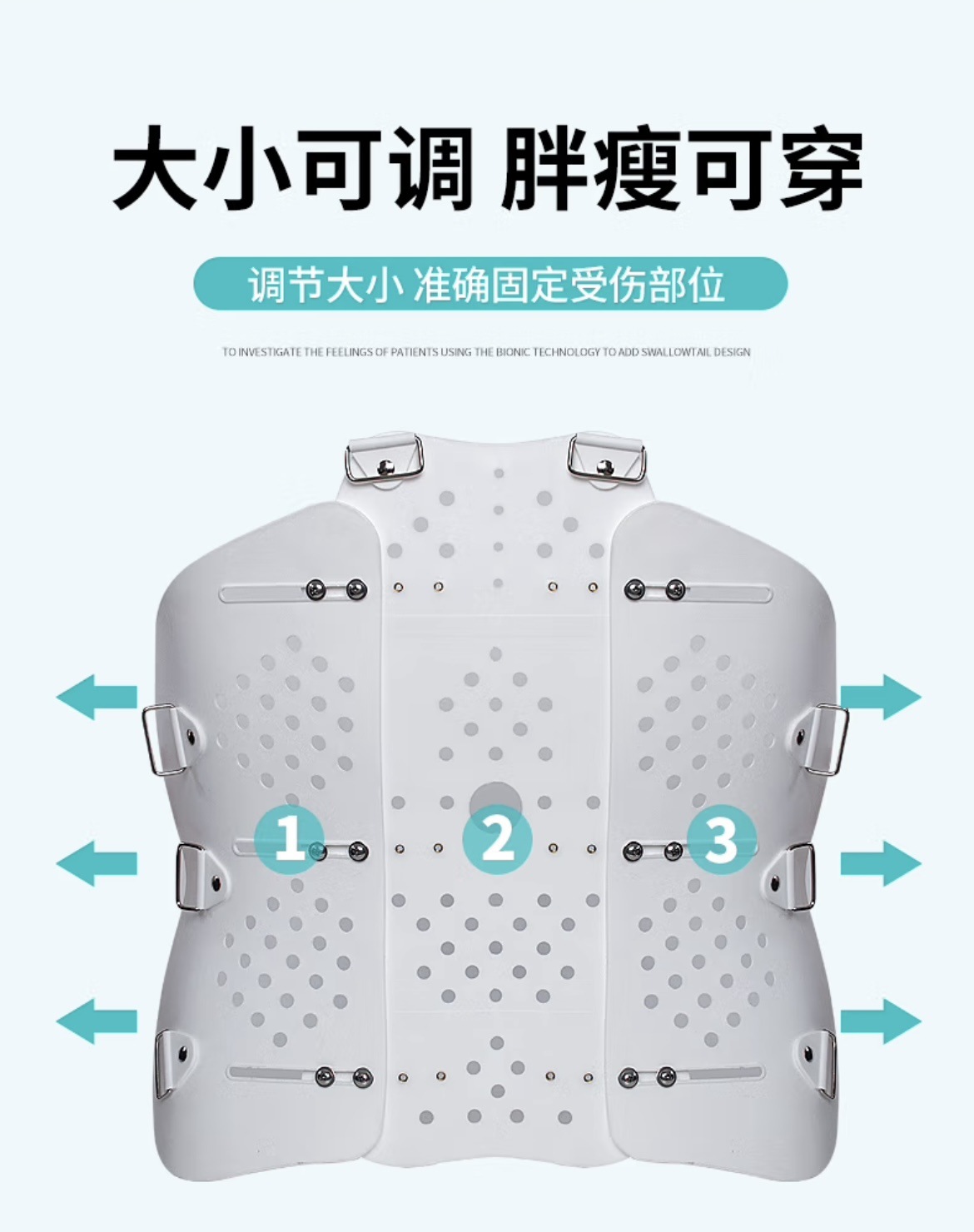 大小可调 胖瘦可穿

调节大小 准确固定受伤部位

TO INVESTIGATE THE FEELINGS OF PATIENTS USING THE BIONIC TECHNOLOGY TO ADD SWALLOWTAIL DESIGN

1

2

3