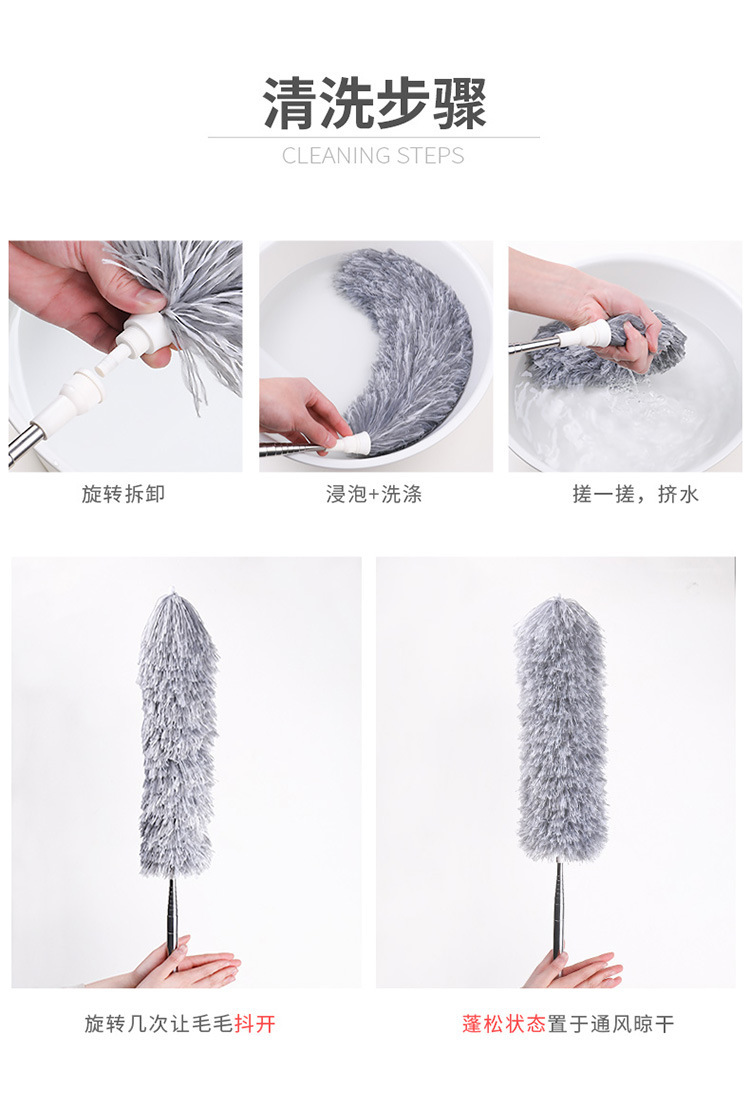 清洗步骤
CLEANING STEPS

旋转拆卸

浸泡+洗涤

搓一搓，挤水

旋转几次让毛毛抖开

蓬松状态置于通风晾干