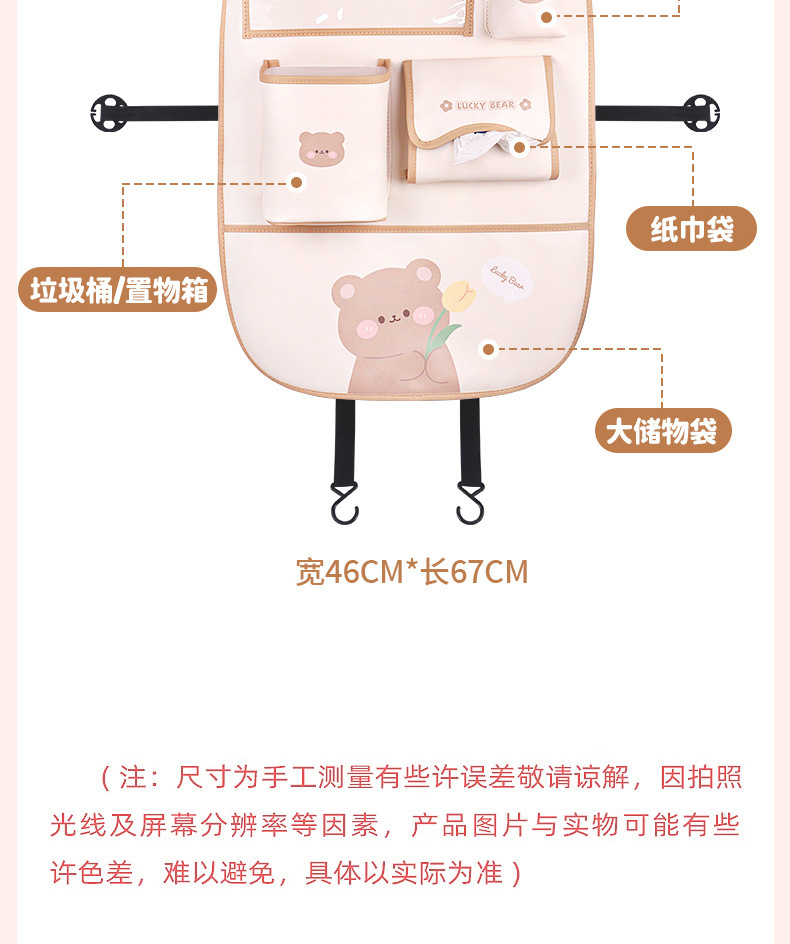 LUCKY BEAR

纸巾袋

垃圾桶/置物箱

Lucky Bear

大储物袋

宽46CM*长67CM

（注：尺寸为手工测量有些许误差敬请谅解，因拍照光线及屏幕分辨率等因素，产品图片与实物可能有些许色差，难以避免，具体以实际为准）