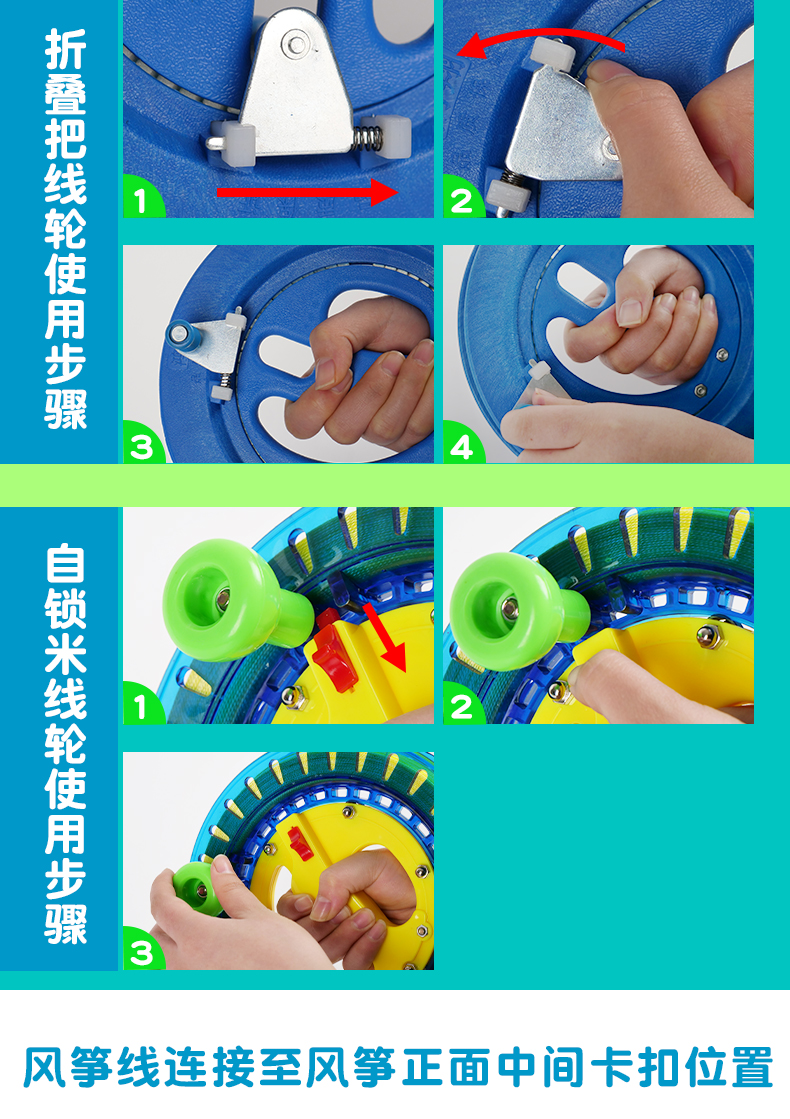 折叠把线轮使用步骤

1

2

3

4

自锁米线轮使用步骤

1

2

3

风筝线连接至风筝正面中间卡扣位置