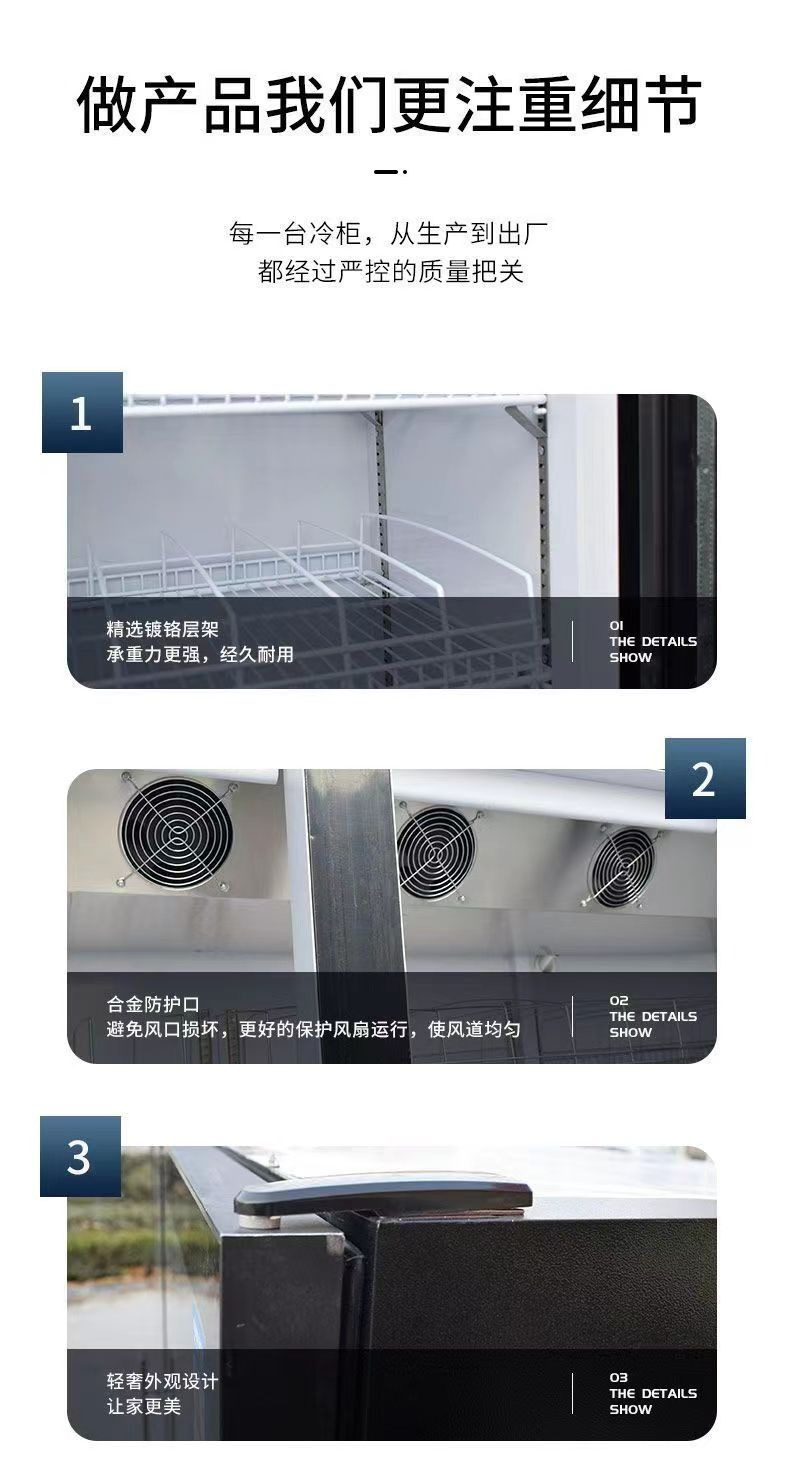 做产品我们更注重细节

每一台冷柜，从生产到出厂
都经过严控的质量把关

1

精选镀铬层架
承重力更强，经久耐用

01
THE DETAILS
SHOW

2

合金防护口
避免风口损坏，更好的保护风扇运行，使风道均匀

02
THE DETAILS
SHOW

3

轻奢外观设计
让家更美

03
THE DETAILS
SHOW