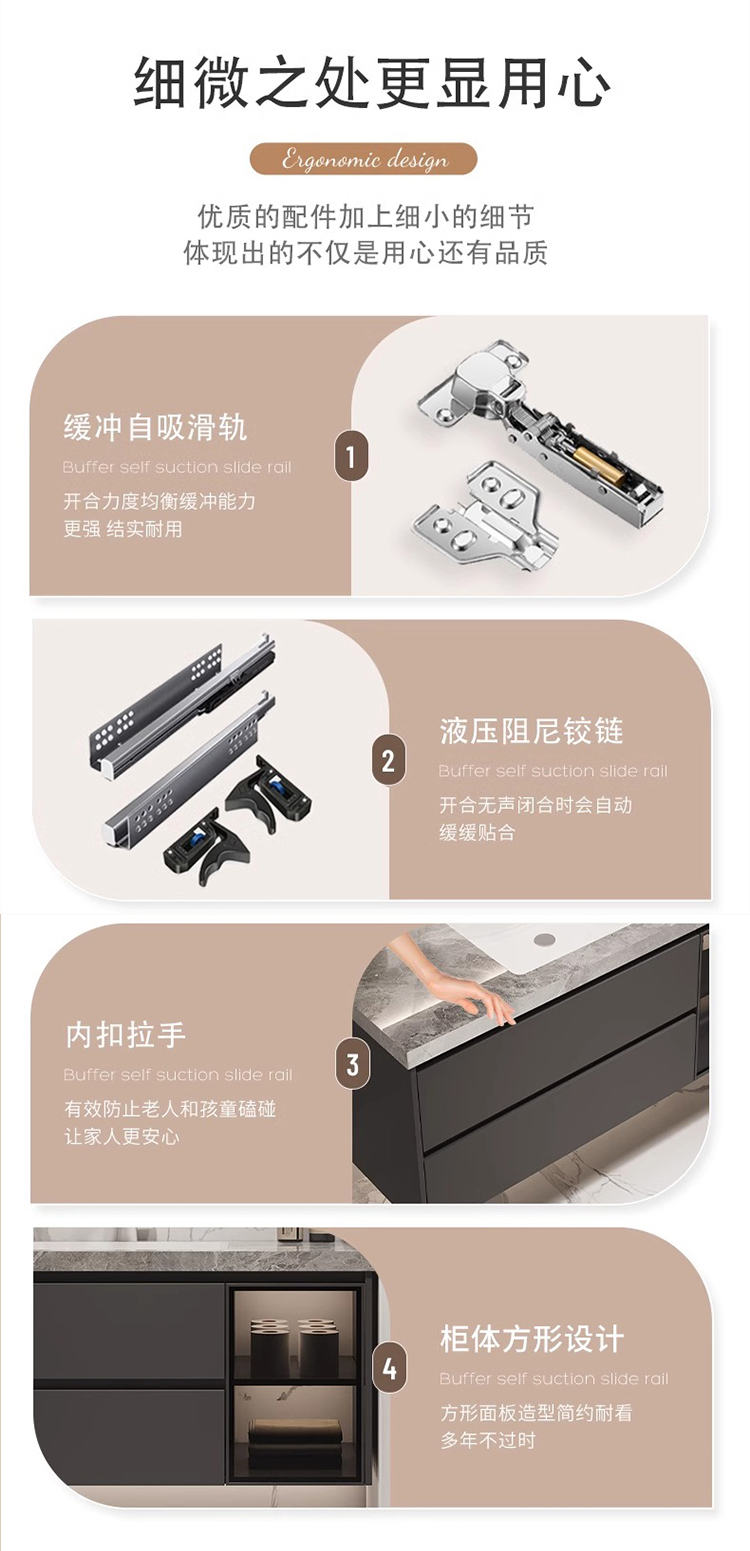 细微之处更显用心

Ergonomic design

优质的配件加上细小的细节
体现出的不仅是用心还有品质

缓冲自吸滑轨
Buffer self suction slide rail
开合力度均衡缓冲能力
更强 结实耐用

1

2

液压阻尼铰链
Buffer self suction slide rail
开合无声闭合时会自动
缓缓贴合

内扣拉手
Buffer self suction slide rail
有效防止老人和孩童磕碰
让家人更安心

3

4

柜体方形设计
Buffer self suction slide rail
方形面板造型简约耐看
多年不过时