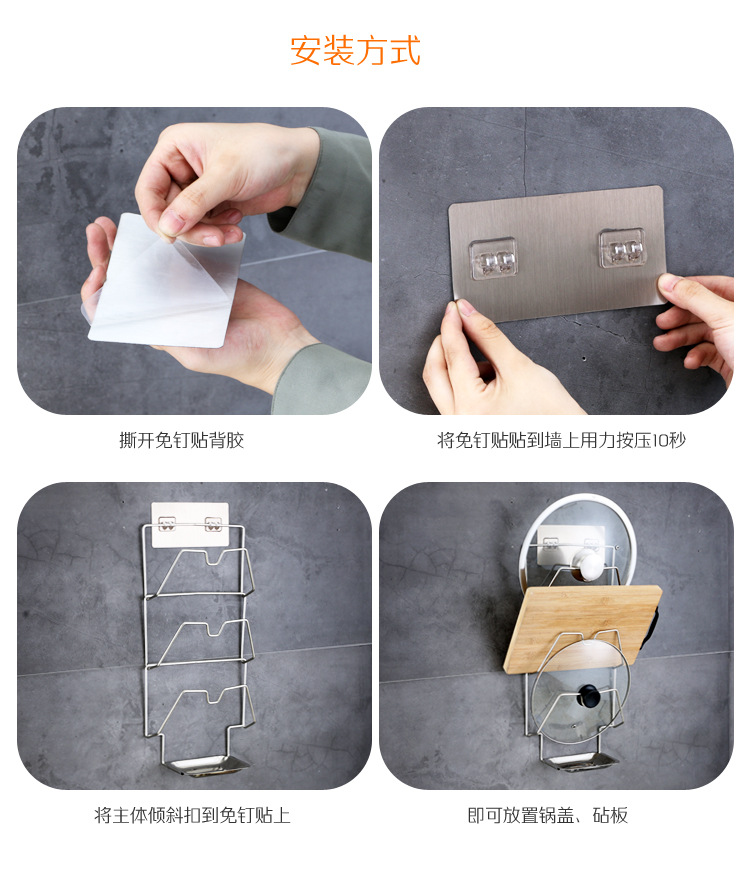 安装方式

撕开免钉贴背胶

将免钉贴贴到墙上用力按压10秒

将主体倾斜扣到免钉贴上

即可放置锅盖、砧板