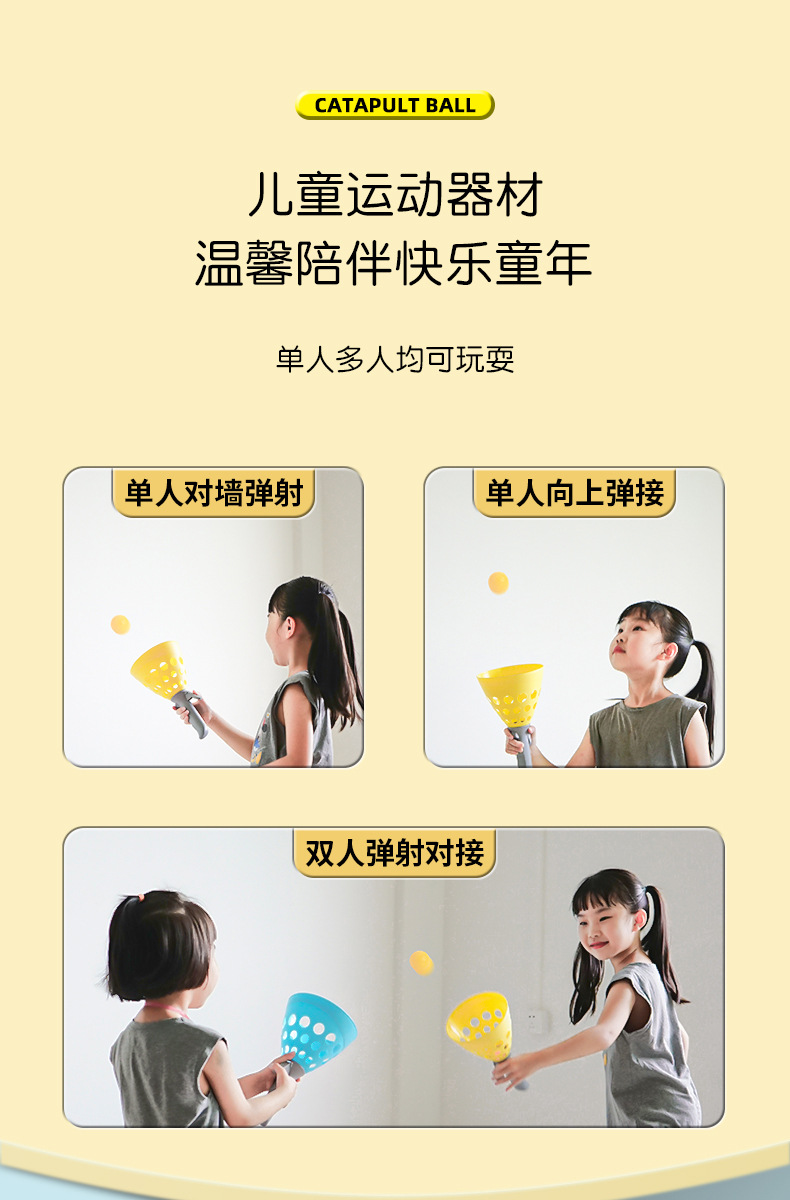 CATAPULT BALL

儿童运动器材
温馨陪伴快乐童年

单人多人均可玩耍

单人对墙弹射

单人向上弹接

双人弹射对接