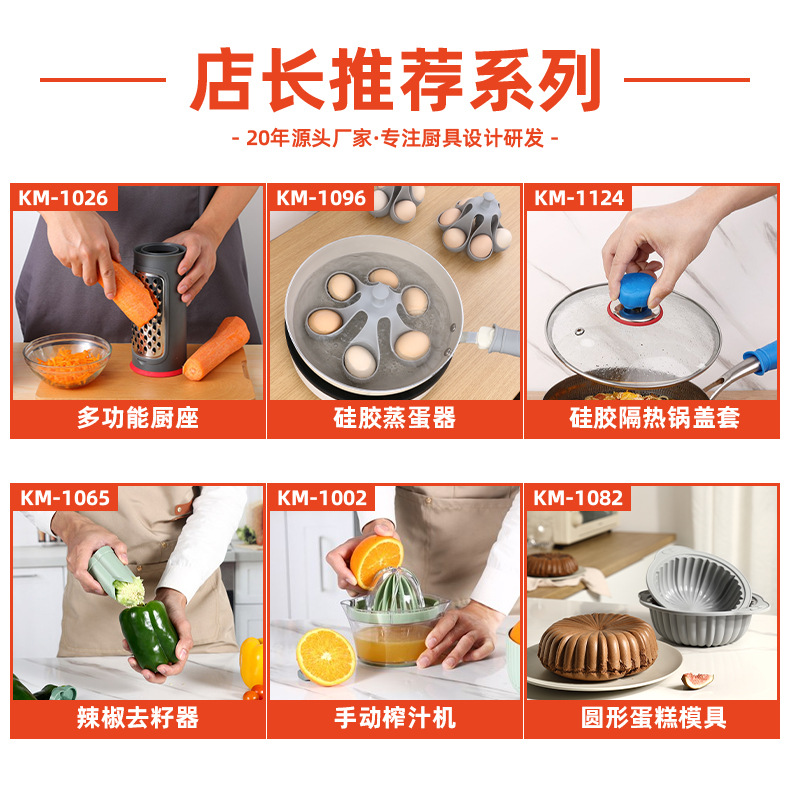 店长推荐系列

- 20年源头厂家·专注厨具设计研发 -

KM-1026
多功能厨座

KM-1096
硅胶蒸蛋器

KM-1124
硅胶隔热锅盖套

KM-1065
辣椒去籽器

KM-1002
手动榨汁机

KM-1082
圆形蛋糕模具