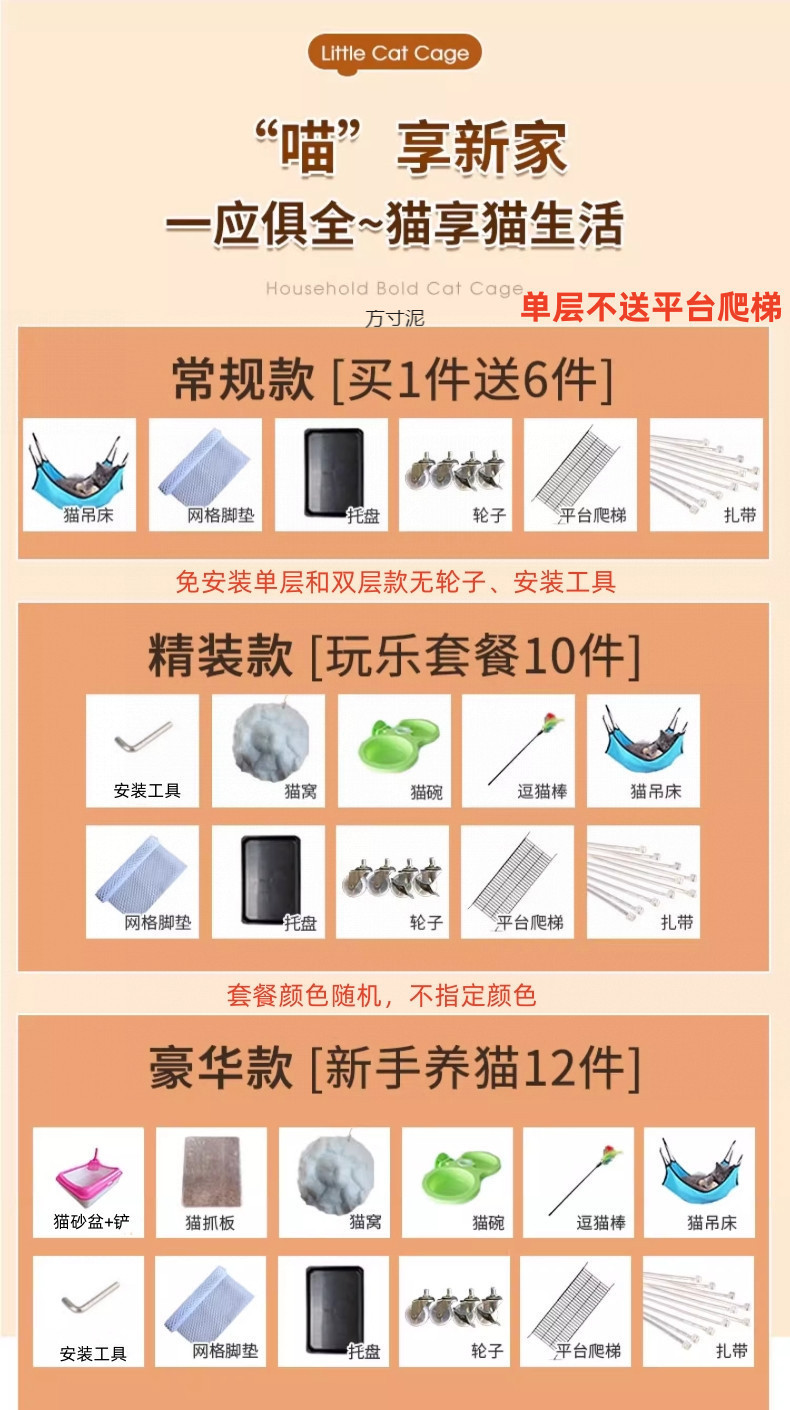 Little Cat Cage

“喵”享新家
一应俱全~猫享猫生活

Household Bold Cat Cage
万寸泥
单层不送平台爬梯

常规款 [买1件送6件]

猫吊床 网格脚垫 托盘 轮子 平台爬梯 扎带

免安装单层和双层款无轮子、安装工具

精装款 [玩乐套餐10件]

安装工具 猫窝 猫碗 逗猫棒 猫吊床
网格脚垫 托盘 轮子 平台爬梯 扎带

套餐颜色随机，不指定颜色

豪华款 [新手养猫12件]

猫砂盆+铲 猫抓板 猫窝 猫碗 逗猫棒 猫吊床
安装工具 网格脚垫 托盘 轮子 平台爬梯 扎带