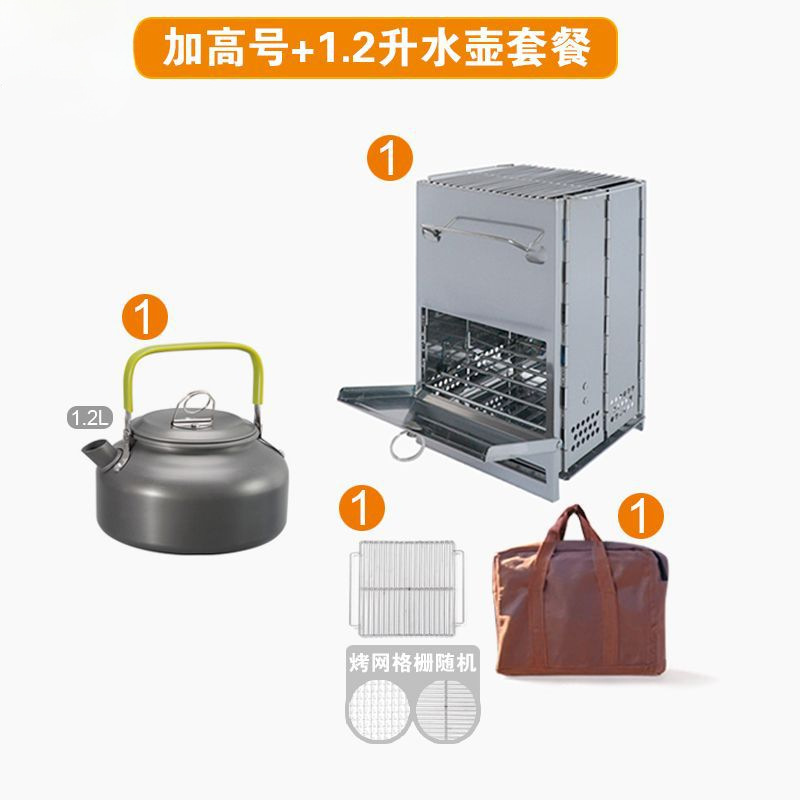 加高号+1.2升水壶套餐

1

1

1.2L

1

1

烤网格栅随机