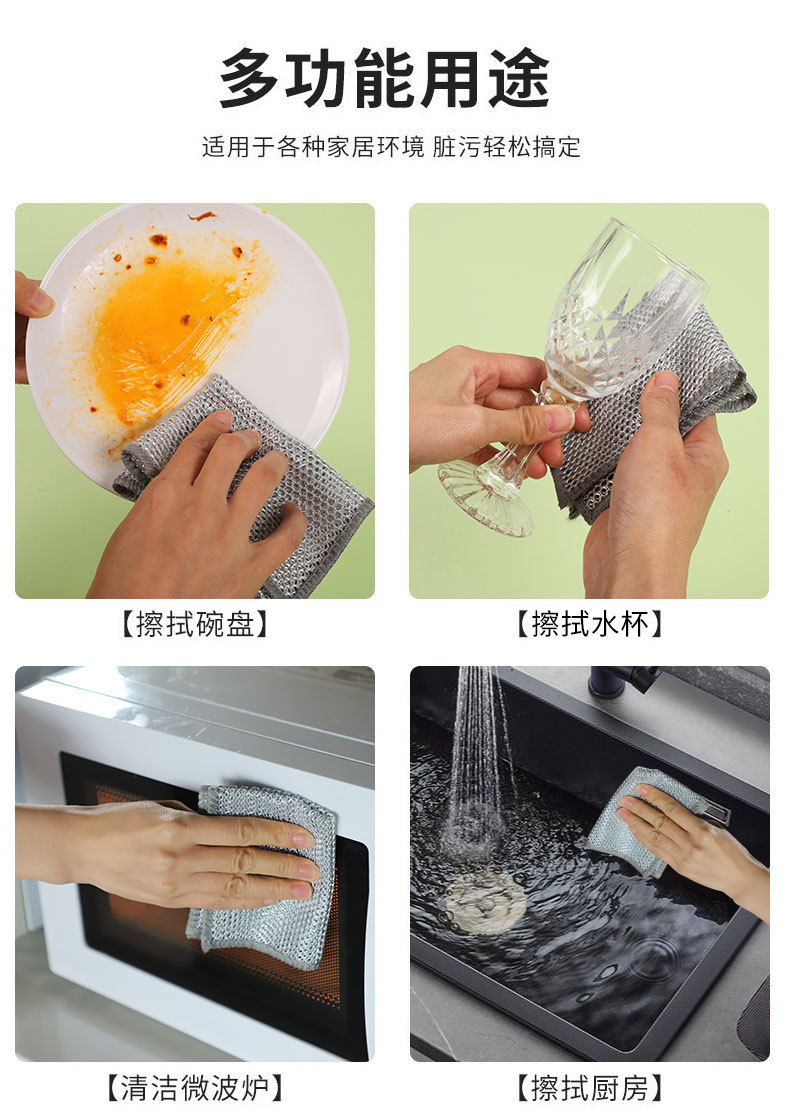 多功能用途

适用于各种家居环境 脏污轻松搞定

【擦拭碗盘】

【擦拭水杯】

【清洁微波炉】

【擦拭厨房】