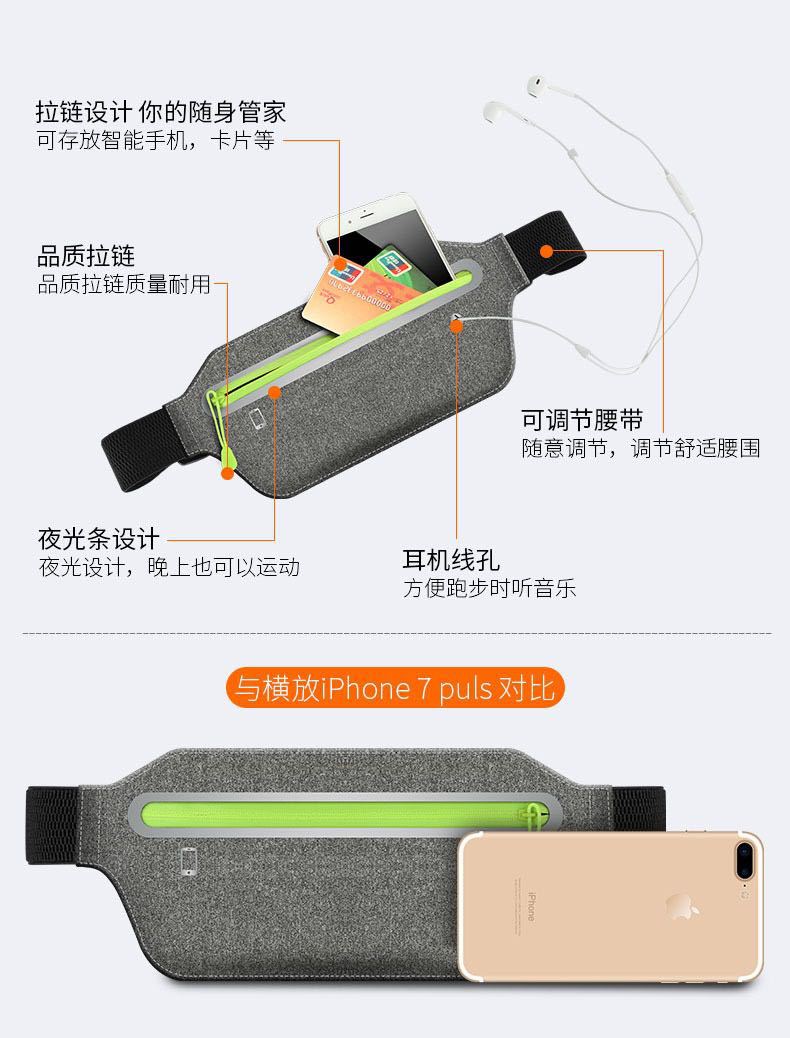 拉链设计 你的随身管家
可存放智能手机，卡片等

品质拉链
品质拉链质量耐用

可调节腰带
随意调节，调节舒适腰围

夜光条设计
夜光设计，晚上也可以运动

耳机线孔
方便跑步时听音乐

与横放iPhone 7 puls 对比

iPhone