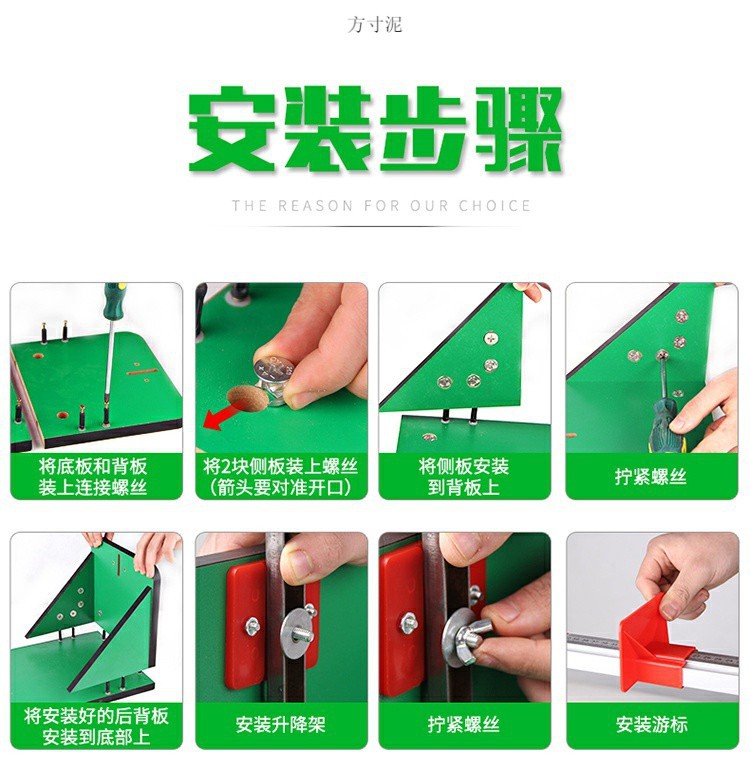 方寸泥

安装步骤

THE REASON FOR OUR CHOICE

将底板和背板装上连接螺丝

将2块侧板装上螺丝（箭头要对准开口）

将侧板安装到背板上

拧紧螺丝

将安装好的后背板安装到底部上

安装升降架

拧紧螺丝

安装游标