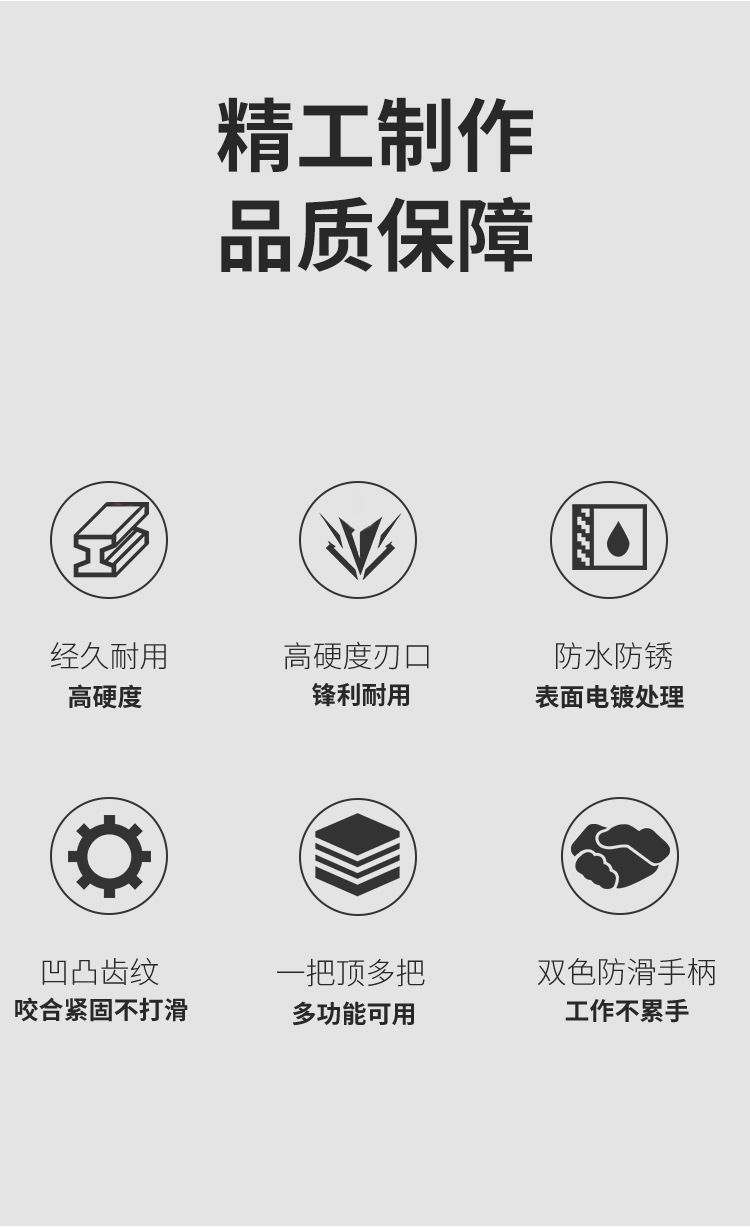 精工制作
品质保障

经久耐用
高硬度

高硬度刃口
锋利耐用

防水防锈
表面电镀处理

凹凸齿纹
咬合紧固不打滑

一把顶多把
多功能可用

双色防滑手柄
工作不累手