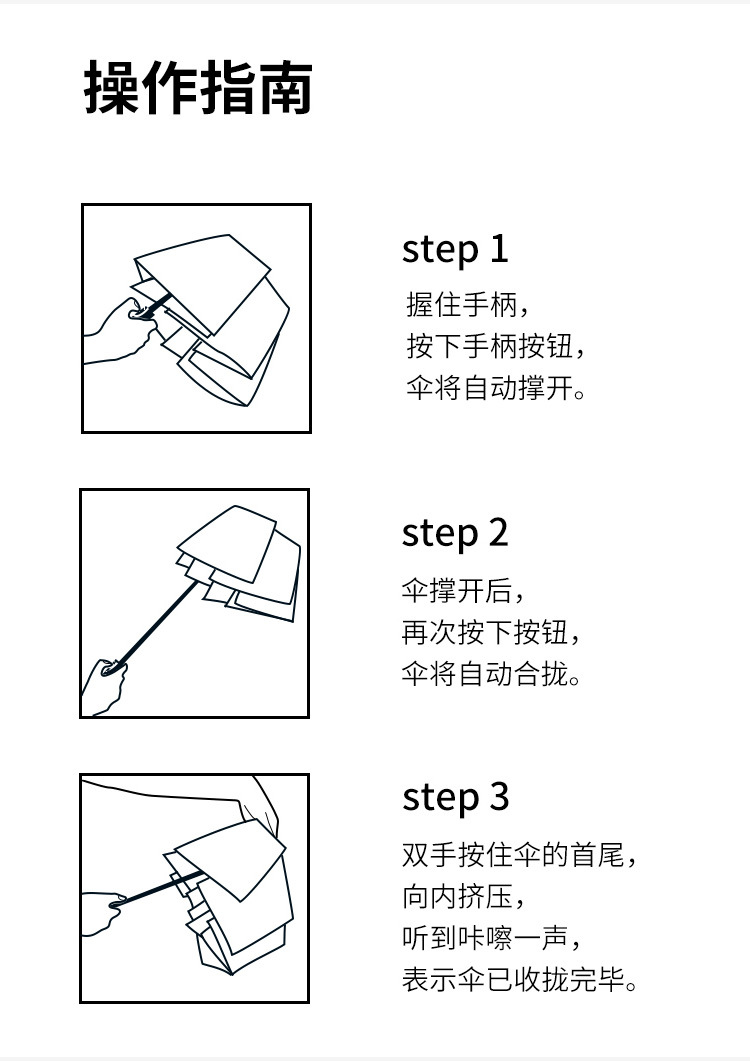 操作指南

step 1
握住手柄，
按下手柄按钮，
伞将自动撑开。

step 2
伞撑开后，
再次按下按钮，
伞将自动合拢。

step 3
双手按住伞的首尾，
向内挤压，
听到咔嚓一声，
表示伞已收拢完毕。