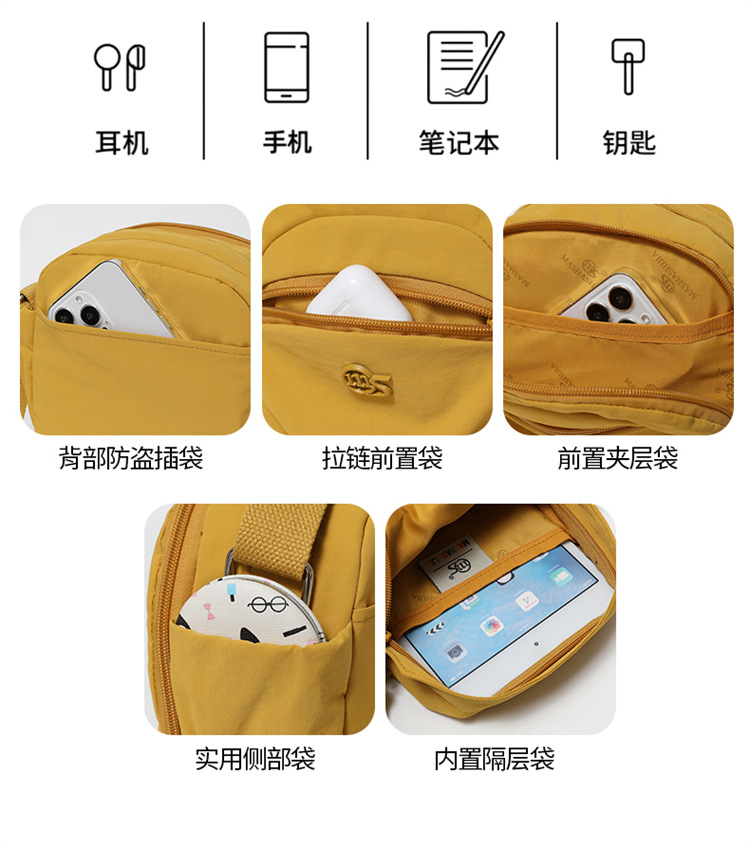 耳机

手机

笔记本

钥匙

背部防盗插袋

拉链前置袋

前置夹层袋

实用侧部袋

内置隔层袋