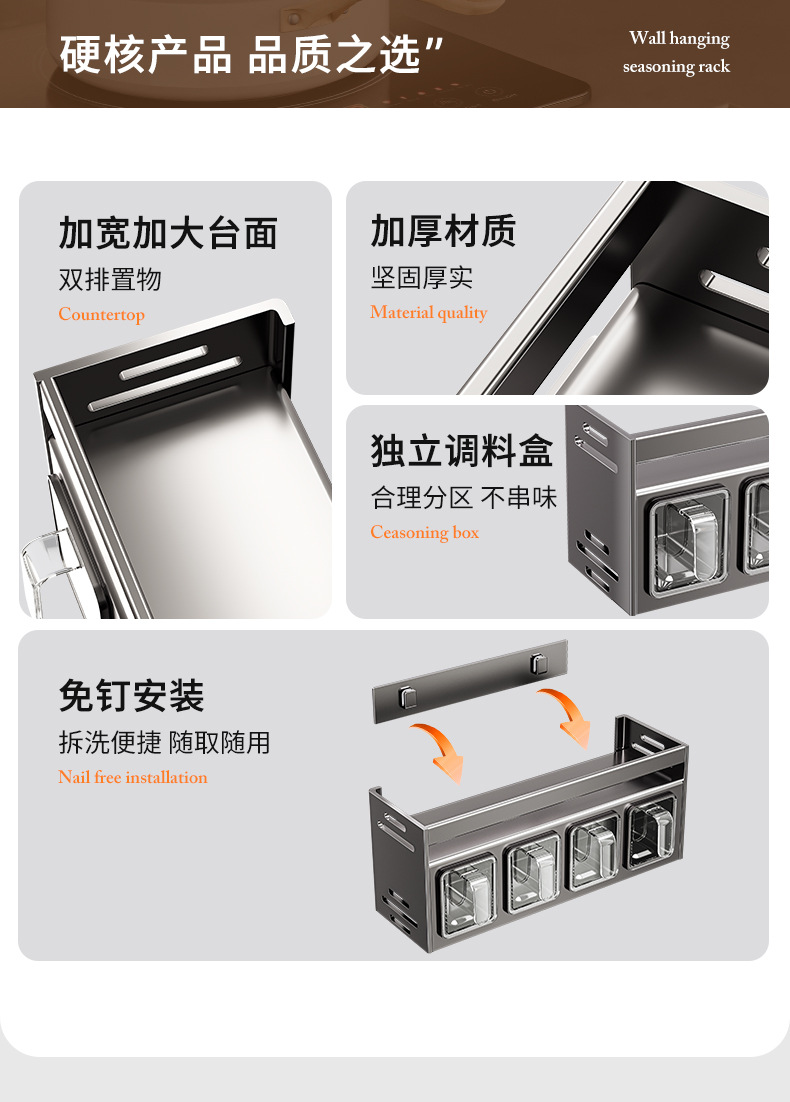 硬核产品 品质之选”

Wall hanging seasoning rack

加宽加大台面

双排置物

Countertop

加厚材质

坚固厚实

Material quality

独立调料盒

合理分区 不串味

Ceasoning box

免钉安装

拆洗便捷 随取随用

Nail free installation