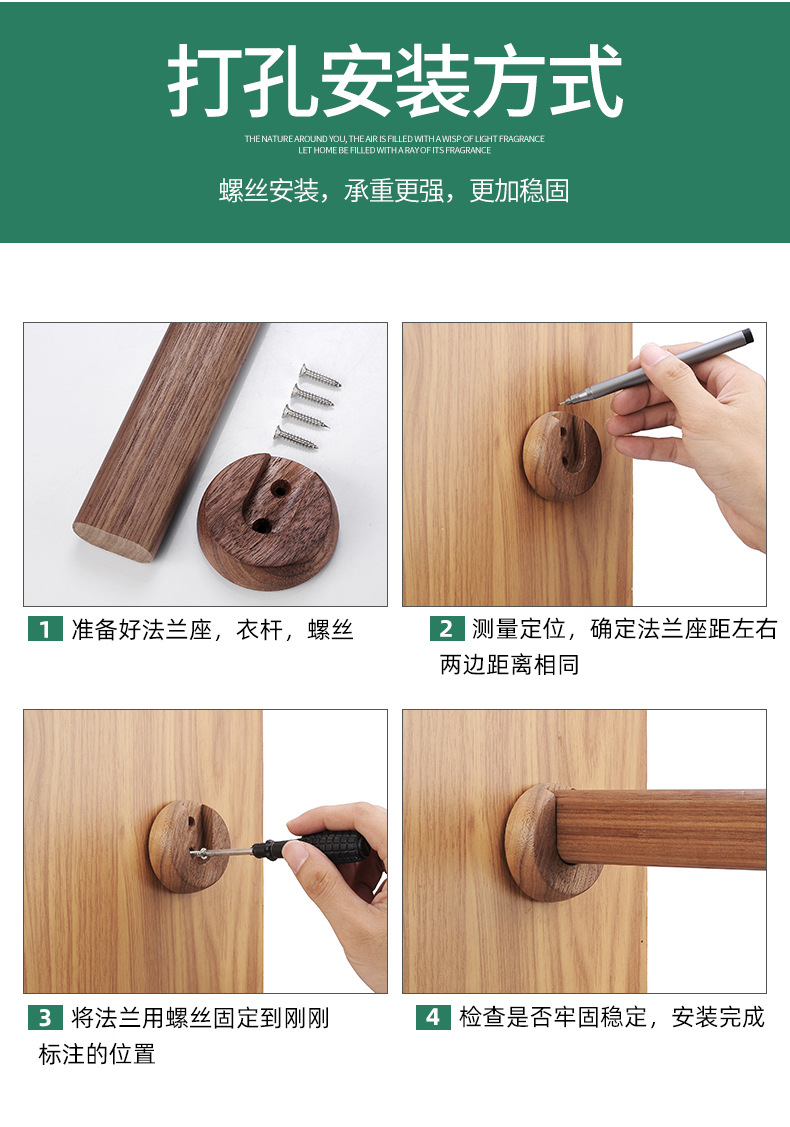 打孔安装方式

THE NATURE AROUND YOU, THE AIR IS FILLED WITH A WISP OF LIGHT FRAGRANCE
LET HOME BE FILLED WITH A RAY OF ITS FRAGRANCE

螺丝安装，承重更强，更加稳固

1 准备好法兰座，衣杆，螺丝

2 测量定位，确定法兰座距左右两边距离相同

3 将法兰用螺丝固定到刚刚标注的位置

4 检查是否牢固稳定，安装完成