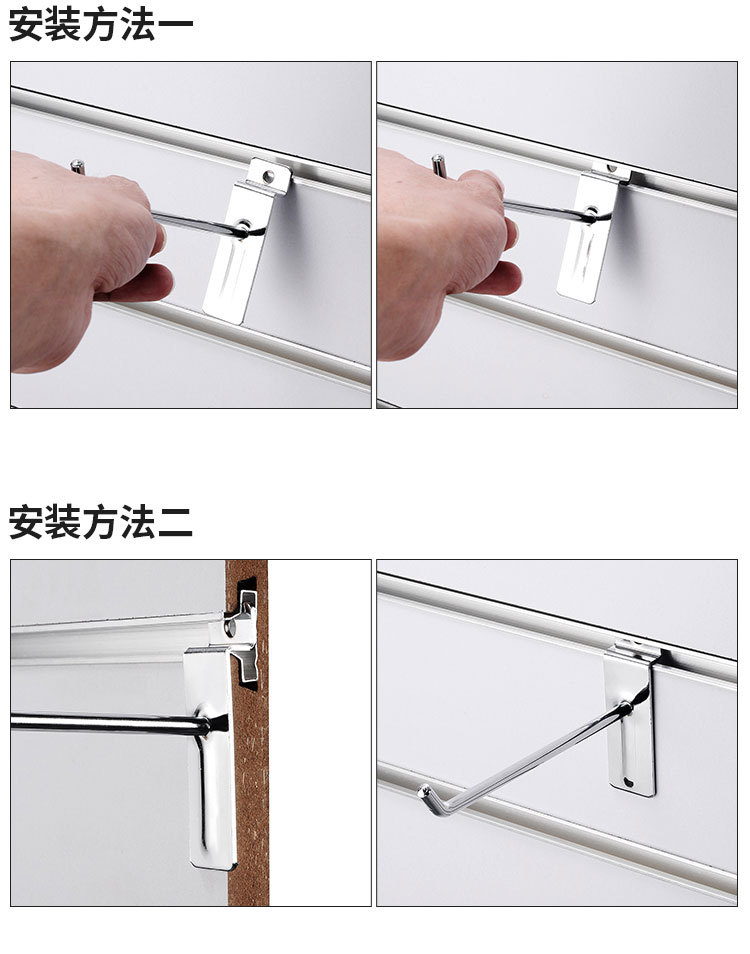 安装方法一

安装方法二