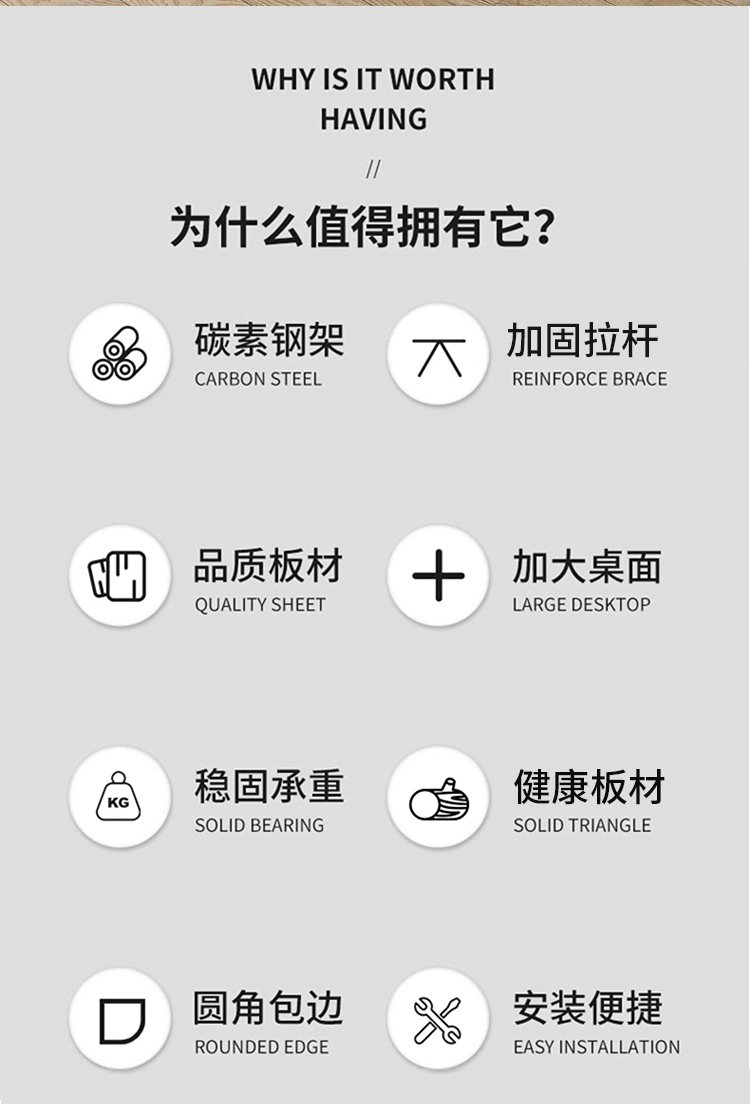 WHY IS IT WORTH HAVING

//

为什么值得拥有它?

碳素钢架
CARBON STEEL

加固拉杆
REINFORCE BRACE

品质板材
QUALITY SHEET

加大桌面
LARGE DESKTOP

KG

稳固承重
SOLID BEARING

健康板材
SOLID TRIANGLE

圆角包边
ROUNDED EDGE

安装便捷
EASY INSTALLATION