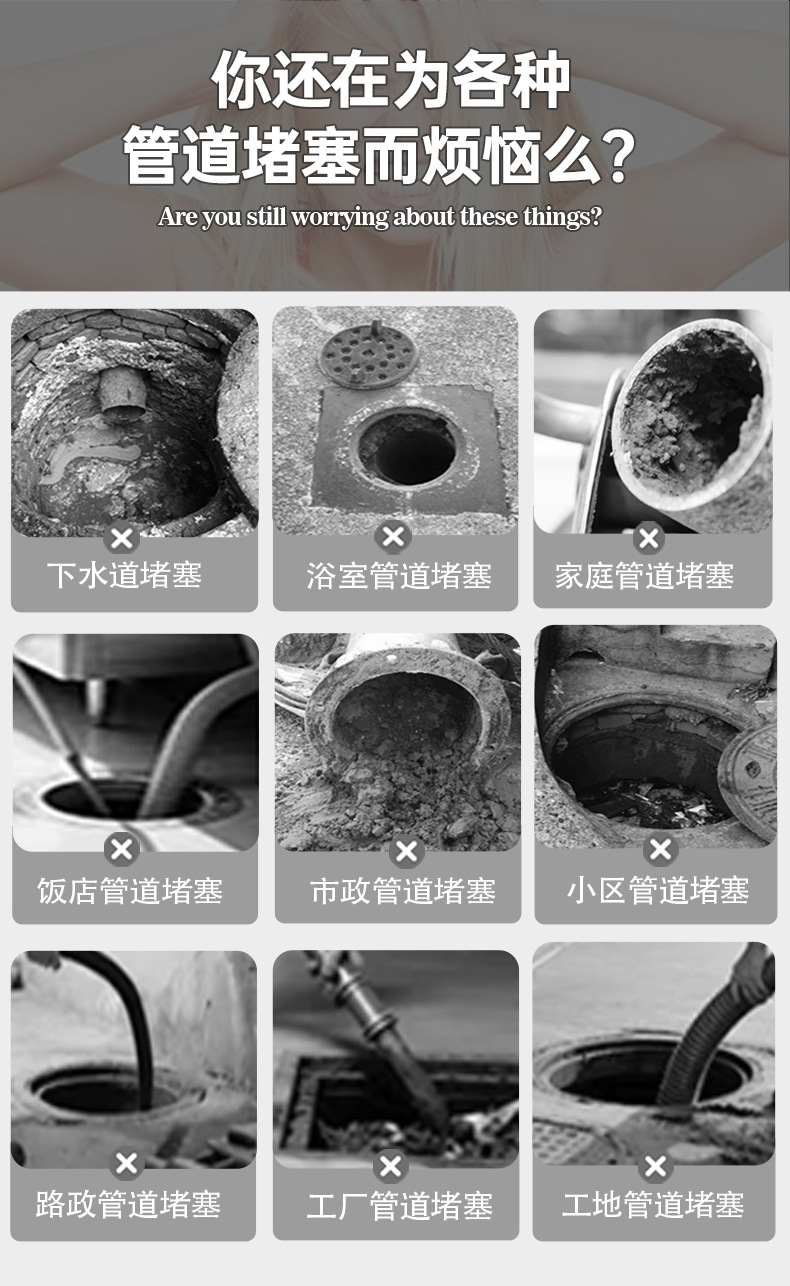 你还在为各种
管道堵塞而烦恼么?

Are you still worrying about these things?

下水道堵塞

浴室管道堵塞

家庭管道堵塞

饭店管道堵塞

市政管道堵塞

小区管道堵塞

路政管道堵塞

工厂管道堵塞

工地管道堵塞