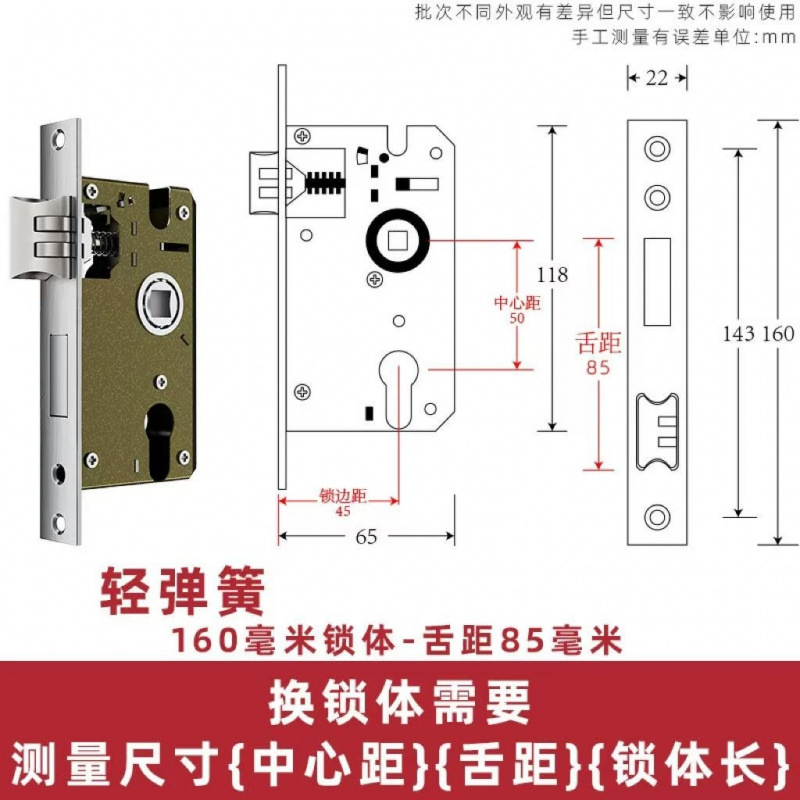 批次不同外观有差异但尺寸一致不影响使用
手工测量有误差单位:mm

22

118

中心距
50

舌距
85

143 160

锁边距
45

65

轻弹簧

160毫米锁体-舌距85毫米

换锁体需要

测量尺寸{中心距}{舌距}{锁体长}