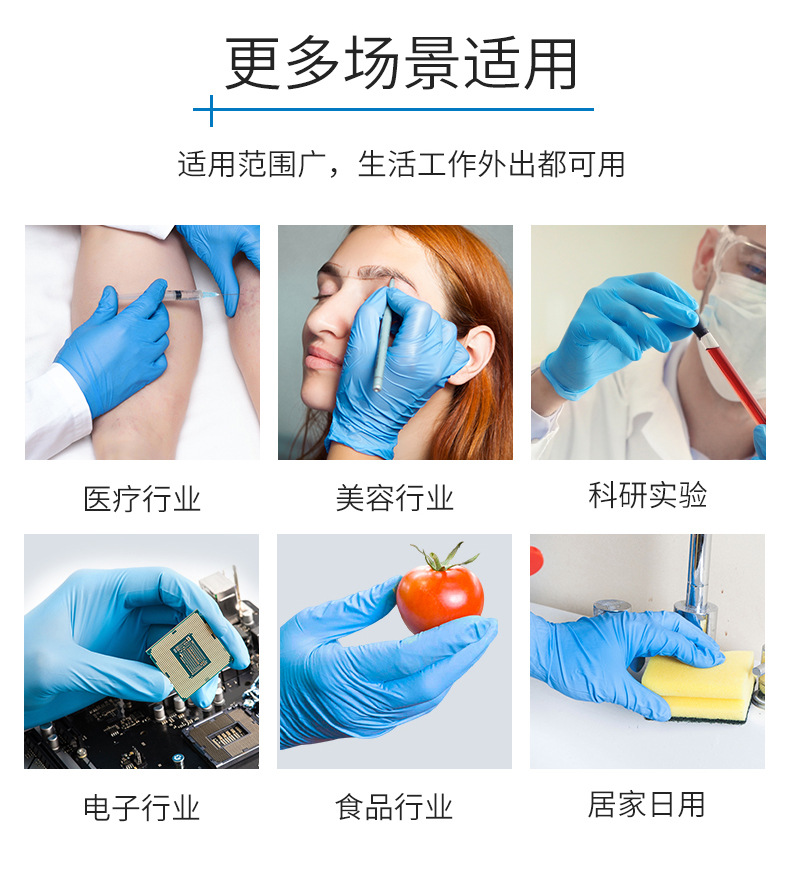 更多场景适用

适用范围广，生活工作外出都可用

医疗行业

美容行业

科研实验

电子行业

食品行业

居家日用