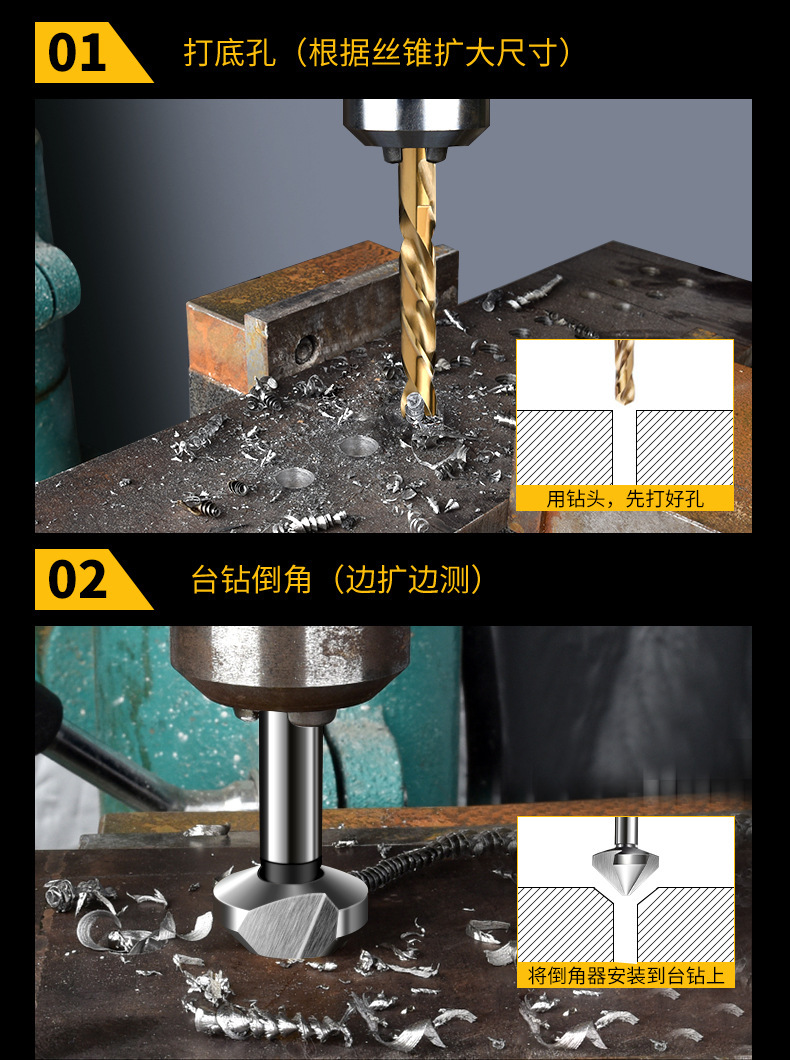 01 打底孔（根据丝锥扩大尺寸）

用钻头，先打好孔

02 台钻倒角（边扩边测）

将倒角器安装到台钻上