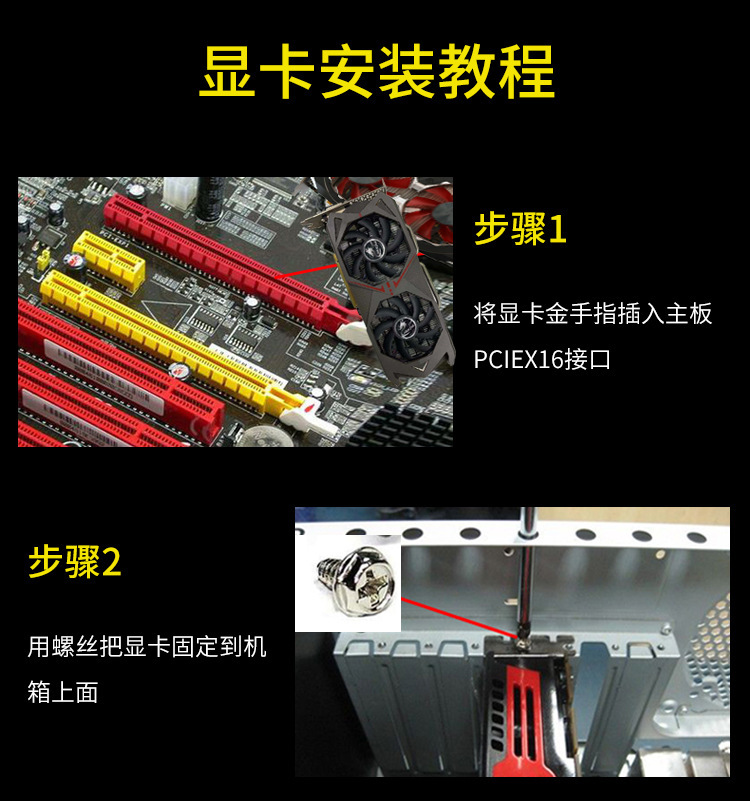 显卡安装教程

步骤1

将显卡金手指插入主板PCIEX16接口

步骤2

用螺丝把显卡固定到机箱上面