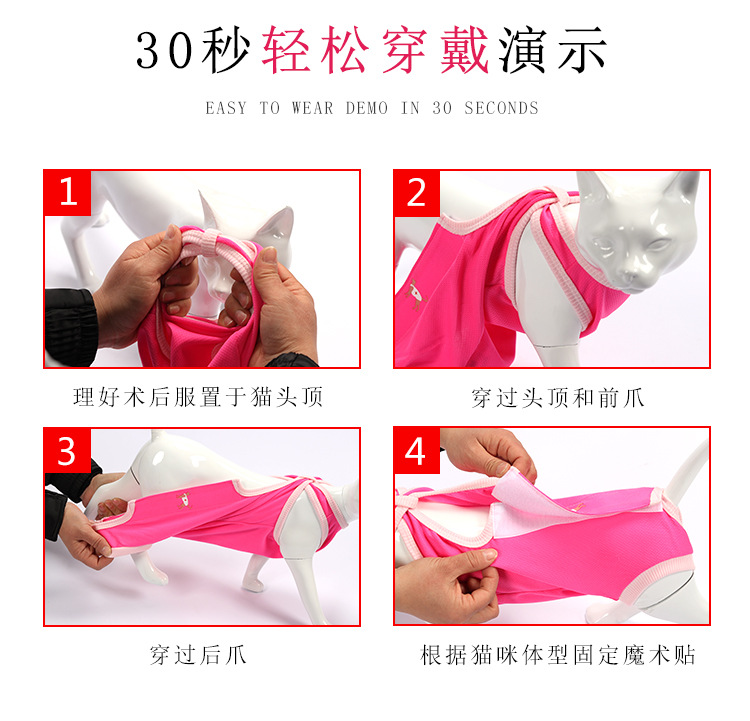 30秒轻松穿戴演示

EASY TO WEAR DEMO IN 30 SECONDS

1

理好术后服置于猫头顶

2

穿过头顶和前爪

3

穿过后爪

4

根据猫咪体型固定魔术贴