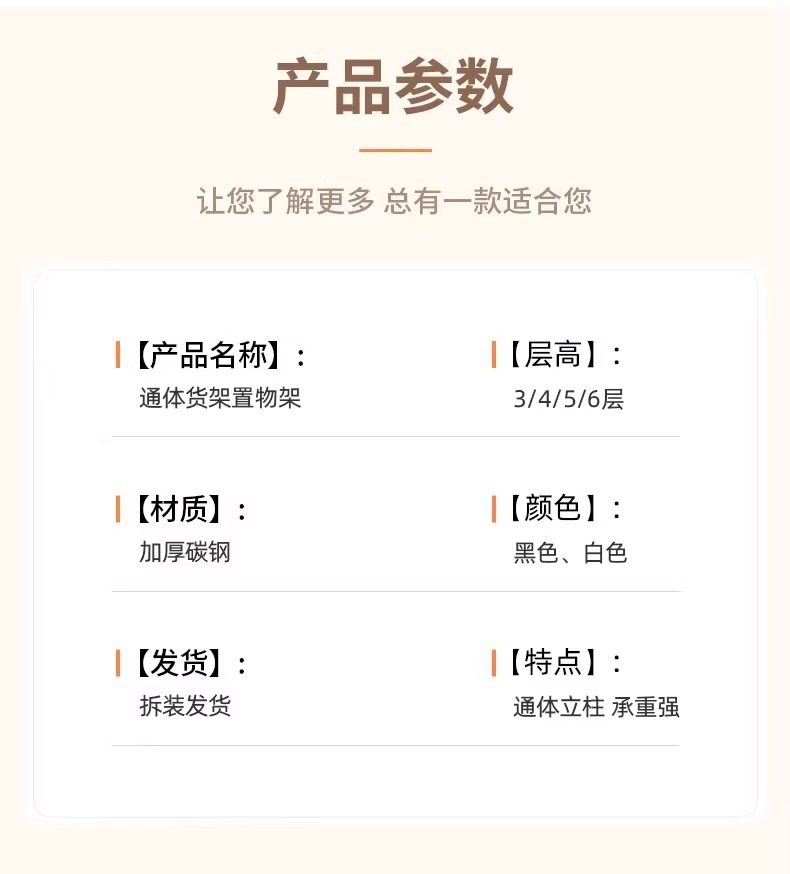 产品参数

让您了解更多 总有一款适合您

【产品名称】:
通体货架置物架

【层高】:
3/4/5/6层

【材质】:
加厚碳钢

【颜色】:
黑色、白色

【发货】:
拆装发货

【特点】:
通体立柱 承重强