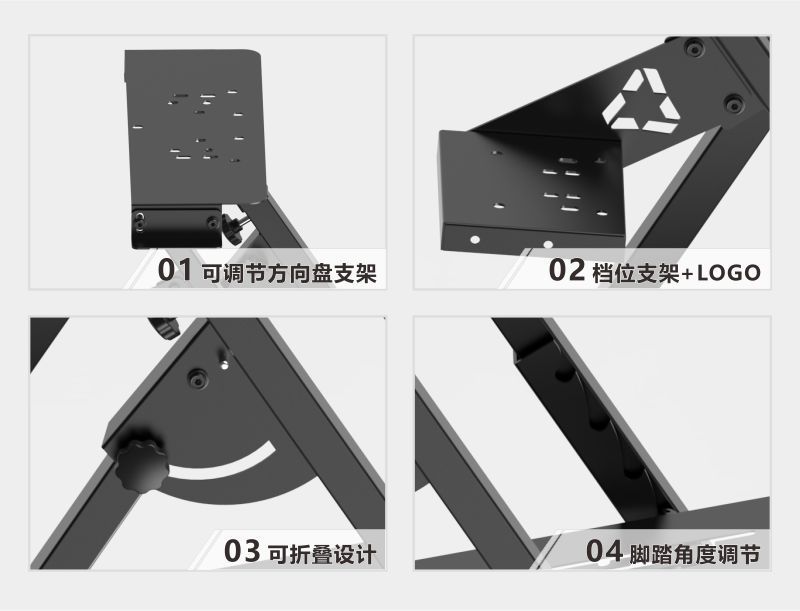 01 可调节方向盘支架

02 档位支架+LOGO

03 可折叠设计

04 脚踏角度调节