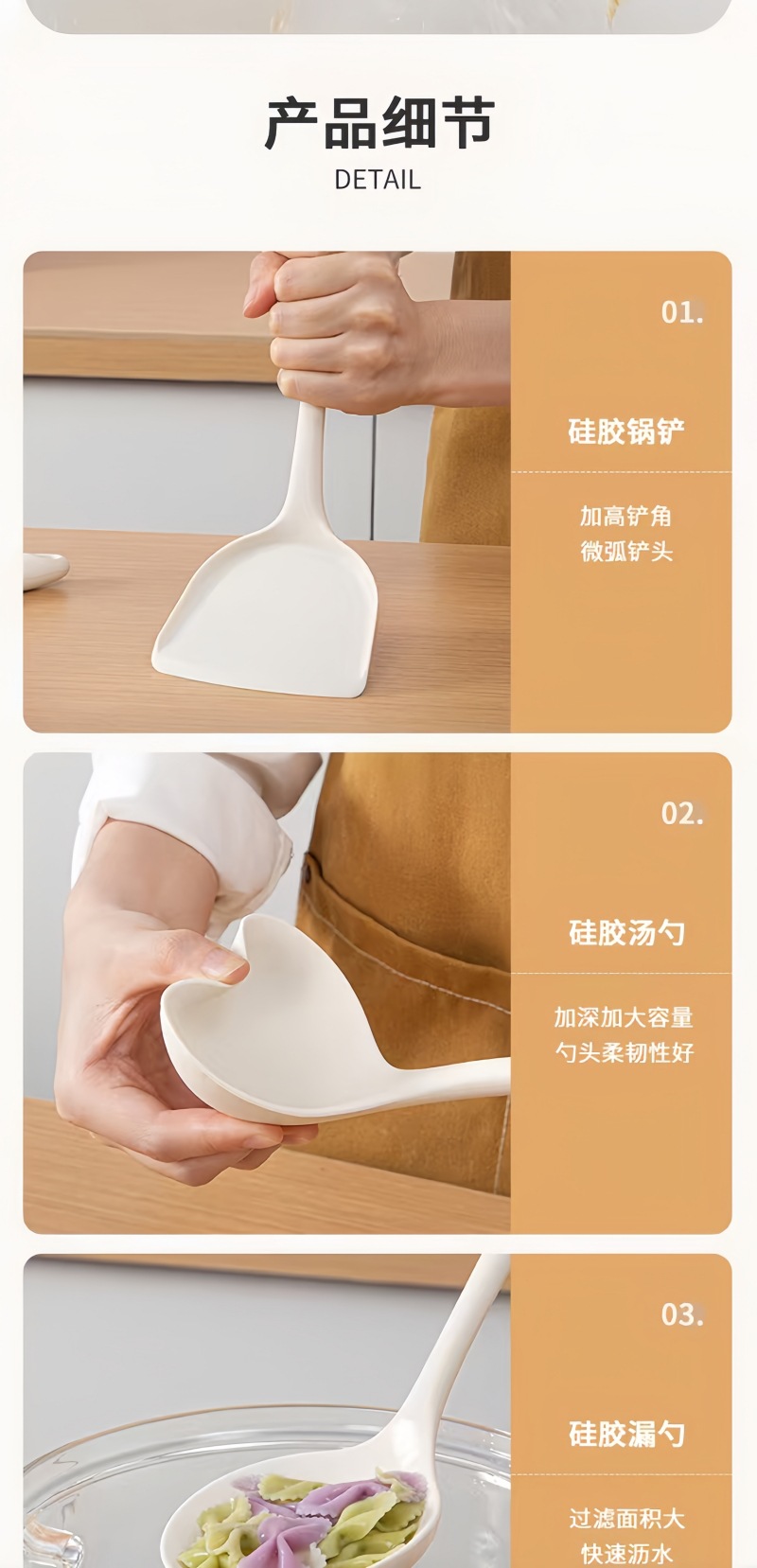 产品细节
DETAIL

01.

硅胶锅铲

加高铲角
微弧铲头

02.

硅胶汤勺

加深加大容量
勺头柔韧性好

03.

硅胶漏勺

过滤面积大
快速沥水