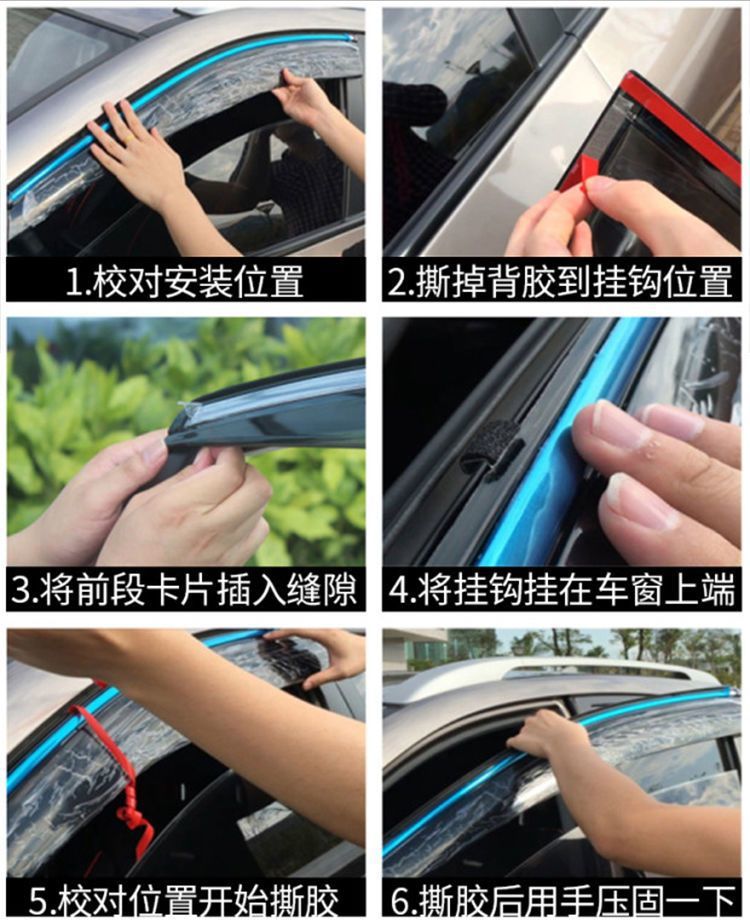 1.校对安装位置

2.撕掉背胶到挂钩位置

3.将前段卡片插入缝隙

4.将挂钩挂在车窗上端

5.校对位置开始撕胶

6.撕胶后用手压固一下