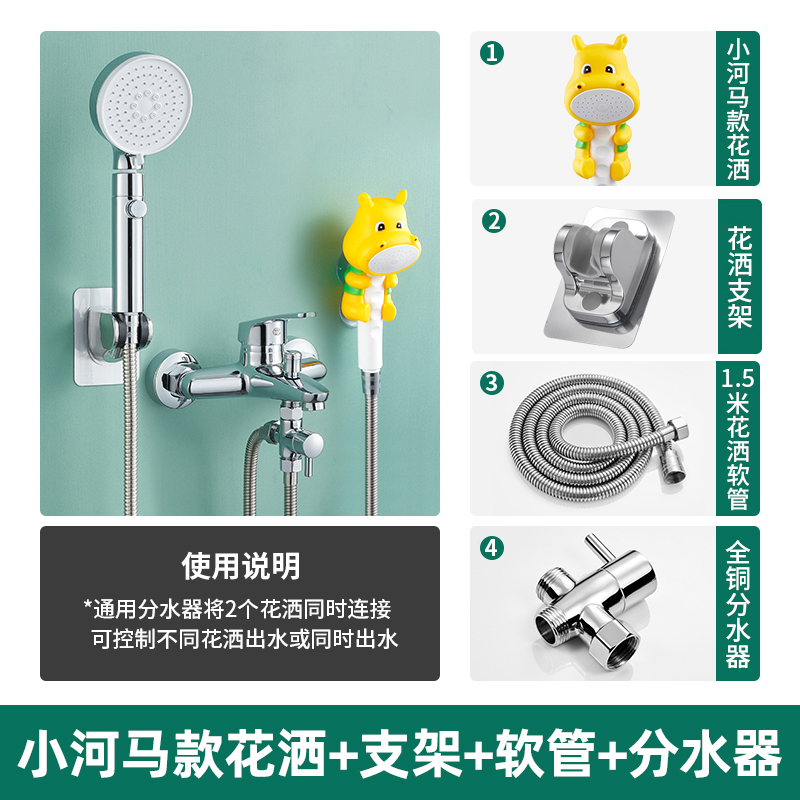 使用说明

*通用分水器将2个花洒同时连接
可控制不同花洒出水或同时出水

1 小河马款花洒

2 花洒支架

3 1.5米花洒软管

4 全铜分水器

小河马款花洒+支架+软管+分水器