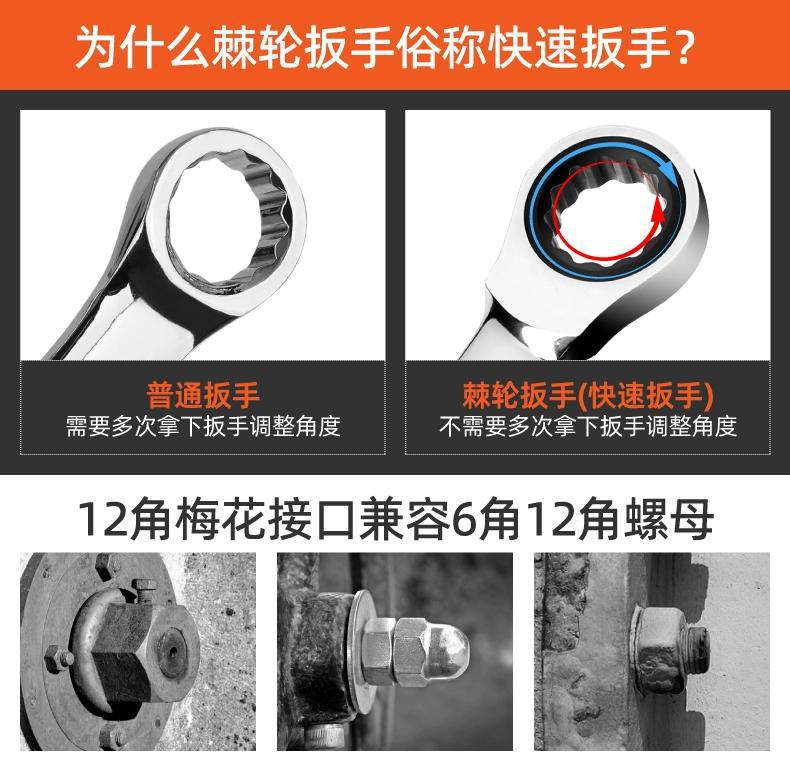 为什么棘轮扳手俗称快速扳手？

普通扳手
需要多次拿下扳手调整角度

棘轮扳手(快速扳手)
不需要多次拿下扳手调整角度

12角梅花接口兼容6角12角螺母