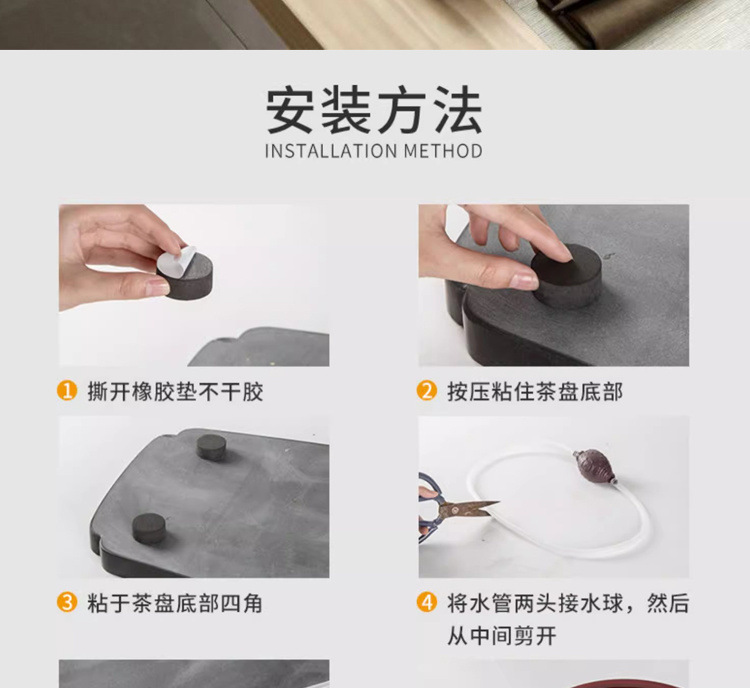 安装方法
INSTALLATION METHOD

1 撕开橡胶垫不干胶

2 按压粘住茶盘底部

3 粘于茶盘底部四角

4 将水管两头接水球，然后从中间剪开