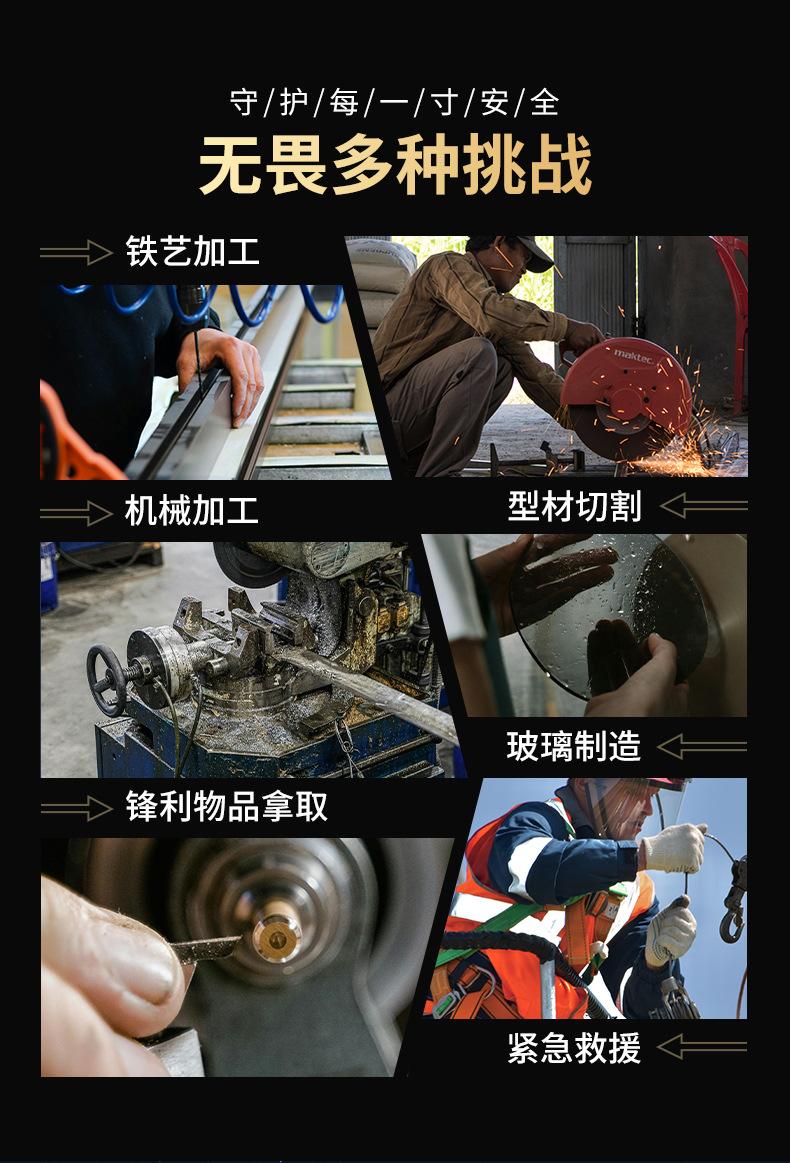 守/护/每/一/寸/安/全
无畏多种挑战

铁艺加工

maktec

机械加工

型材切割

玻璃制造

锋利物品拿取

紧急救援