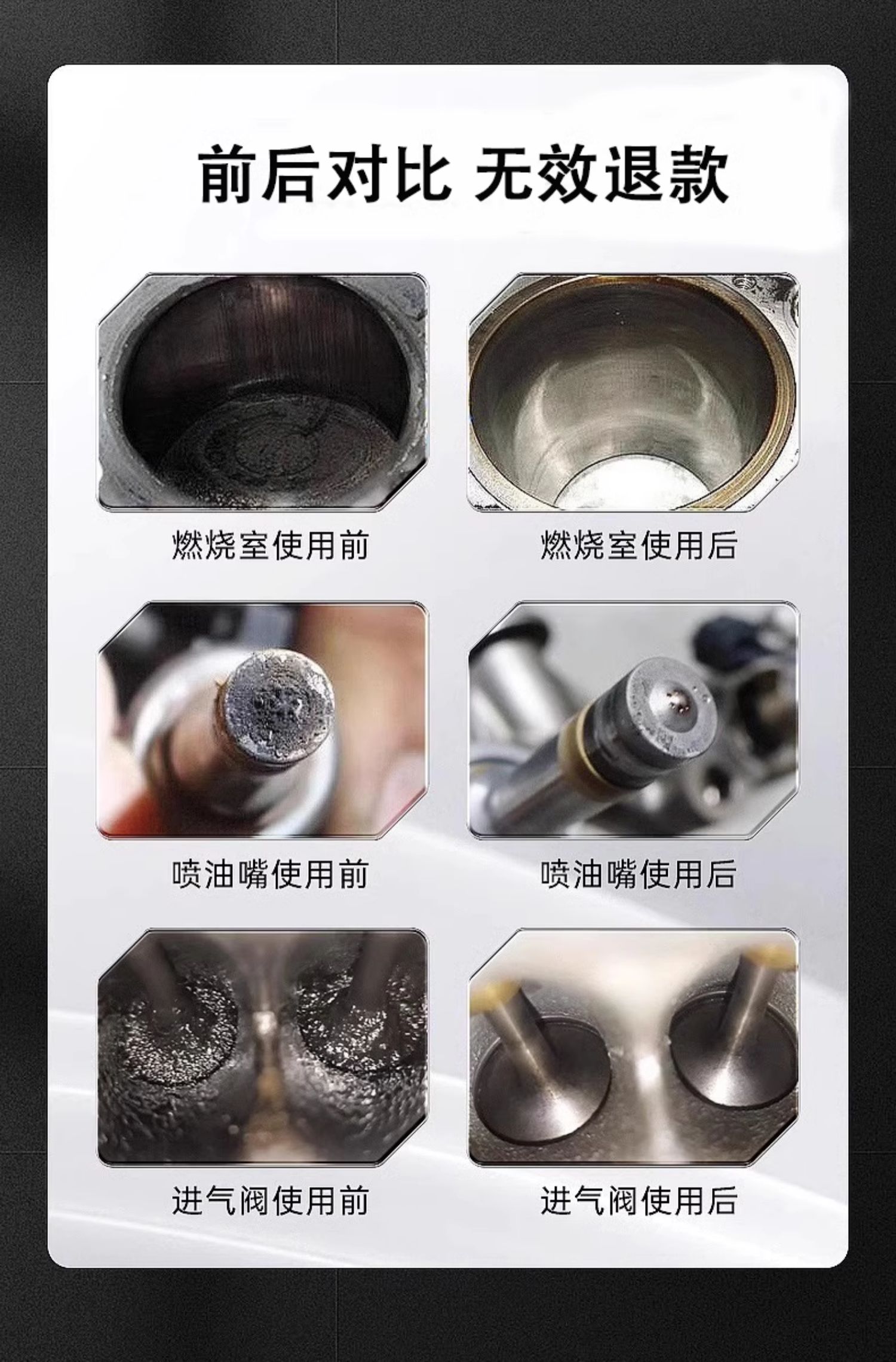 前后对比 无效退款

燃烧室使用前

燃烧室使用后

喷油嘴使用前

喷油嘴使用后

进气阀使用前

进气阀使用后