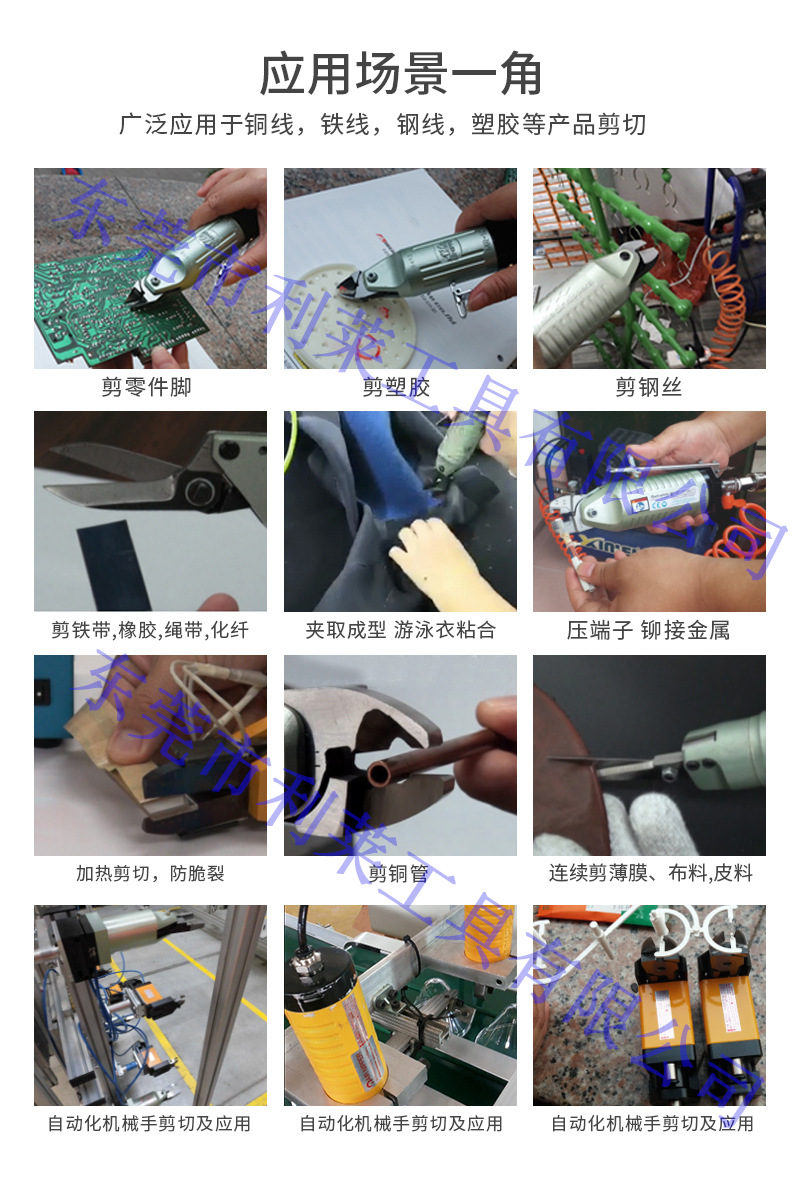 应用场景一角

广泛应用于铜线，铁线，钢线，塑胶等产品剪切

东莞市利莱工具有限公司

剪零件脚

剪塑胶

剪钢丝

剪铁带,橡胶,绳带,化纤

夹取成型 游泳衣粘合

压端子 铆接金属

东莞市利莱工具有限公司

加热剪切，防脆裂

剪铜管

连续剪薄膜、布料,皮料

自动化机械手剪切及应用

自动化机械手剪切及应用

自动化机械手剪切及应用