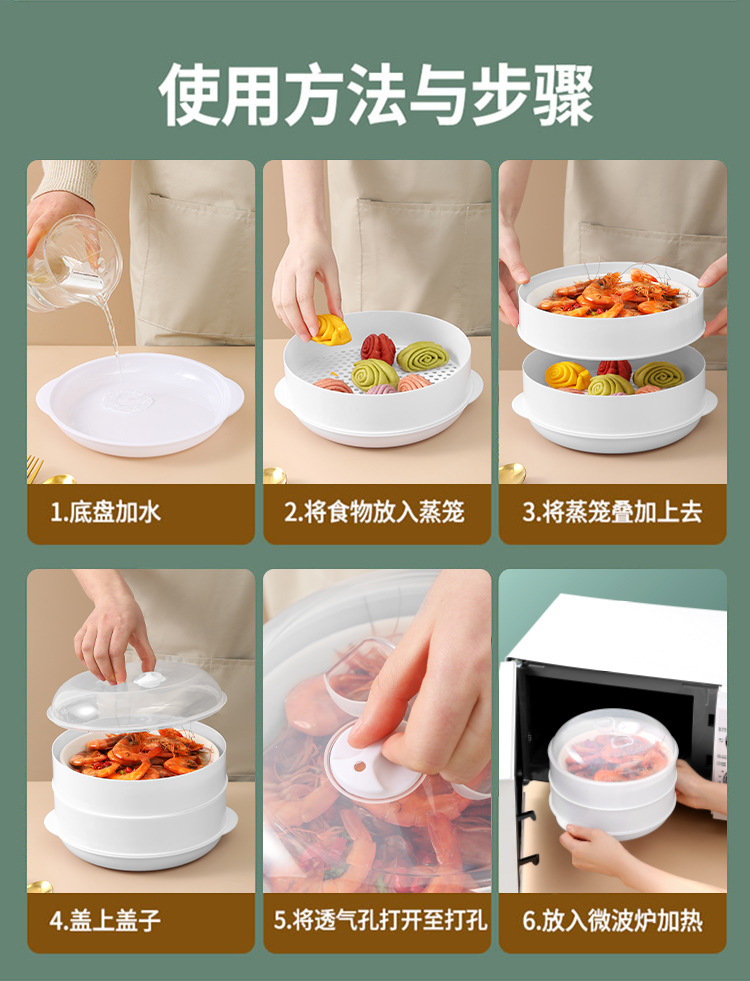 使用方法与步骤

1.底盘加水

2.将食物放入蒸笼

3.将蒸笼叠加上去

4.盖上盖子

5.将透气孔打开至打孔

6.放入微波炉加热