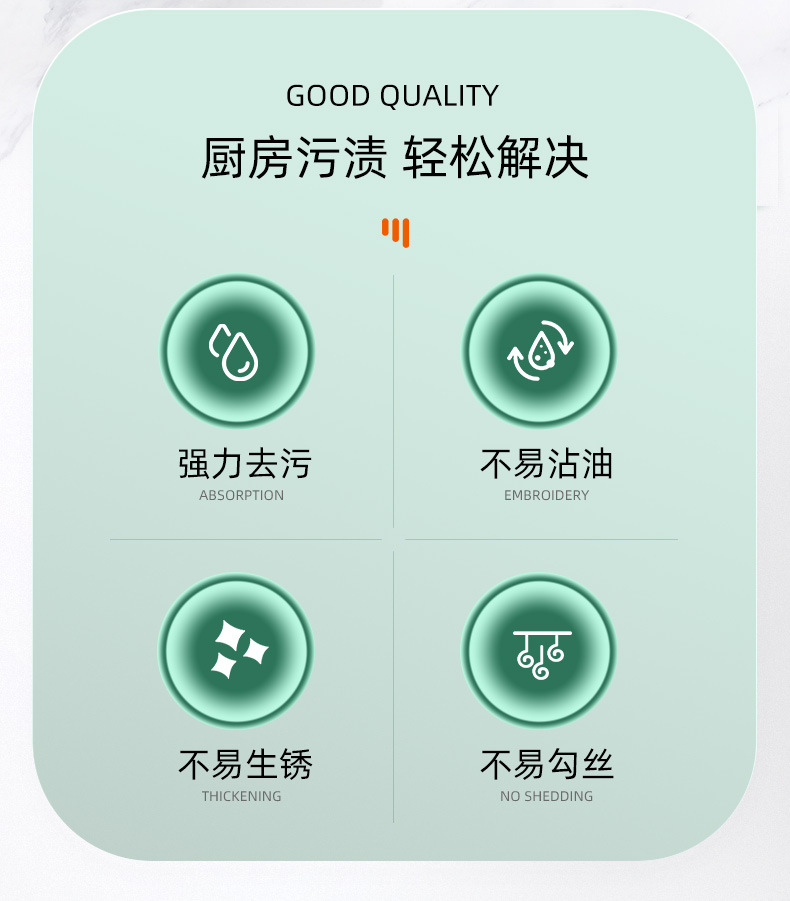 GOOD QUALITY

厨房污渍 轻松解决

强力去污
ABSORPTION

不易沾油
EMBROIDERY

不易生锈
THICKENING

不易勾丝
NO SHEDDING