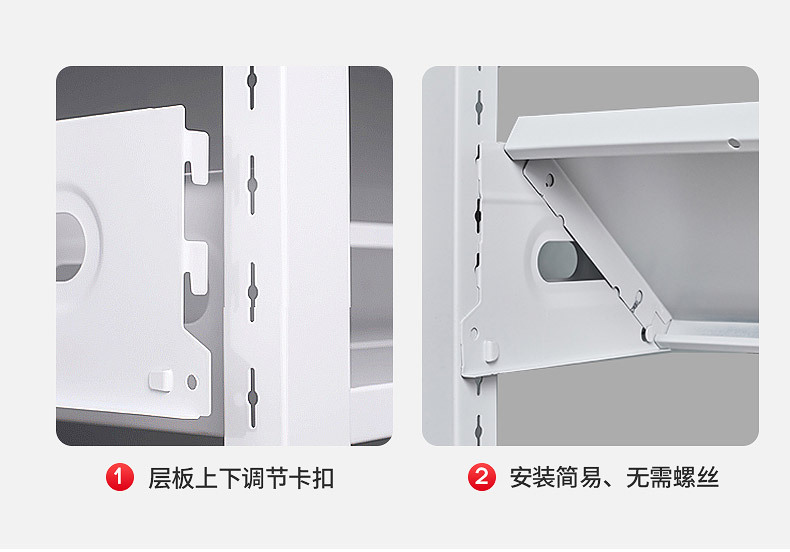 1 层板上下调节卡扣

2 安装简易、无需螺丝