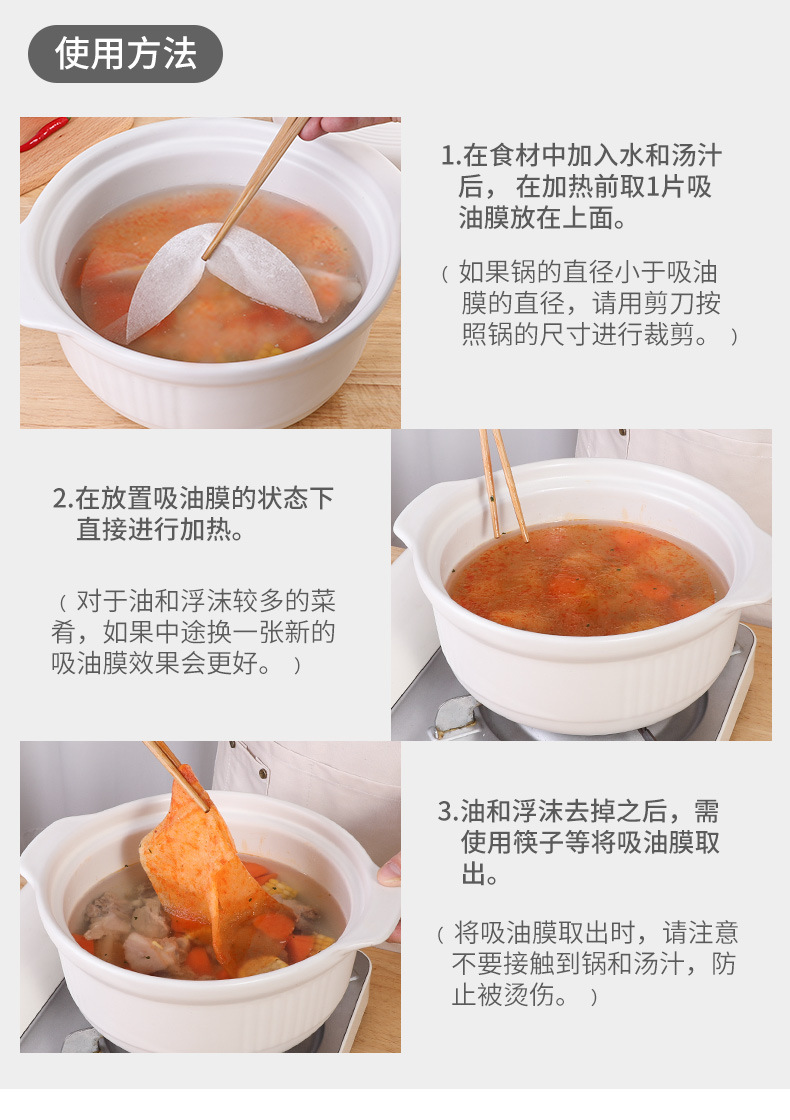 使用方法

1.在食材中加入水和汤汁后，在加热前取1片吸油膜放在上面。

（如果锅的直径小于吸油膜的直径，请用剪刀按照锅的尺寸进行裁剪。）

2.在放置吸油膜的状态下直接进行加热。

（对于油和浮沫较多的菜肴，如果中途换一张新的吸油膜效果会更好。）

3.油和浮沫去掉之后，需使用筷子等将吸油膜取出。

（将吸油膜取出时，请注意不要接触到锅和汤汁，防止被烫伤。）