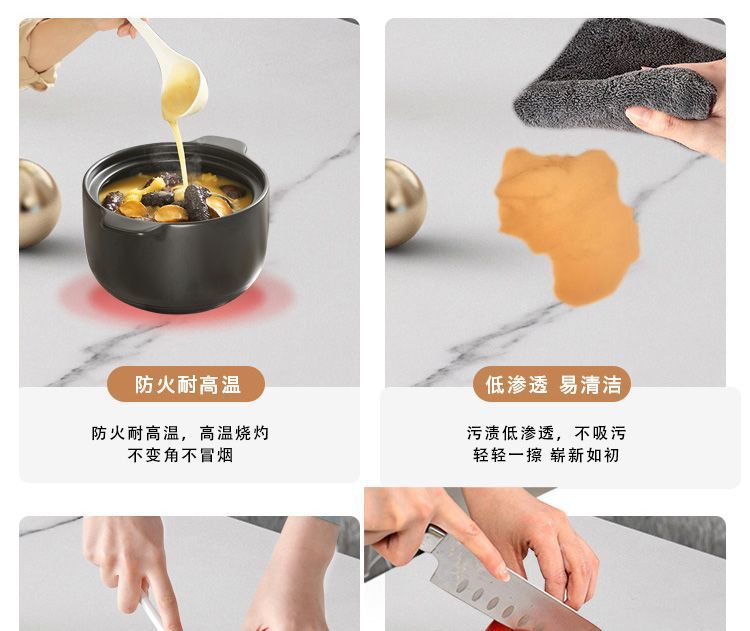 防火耐高温

防火耐高温，高温烧灼
不变角不冒烟

低渗透 易清洁

污渍低渗透，不吸污
轻轻一擦 崭新如初