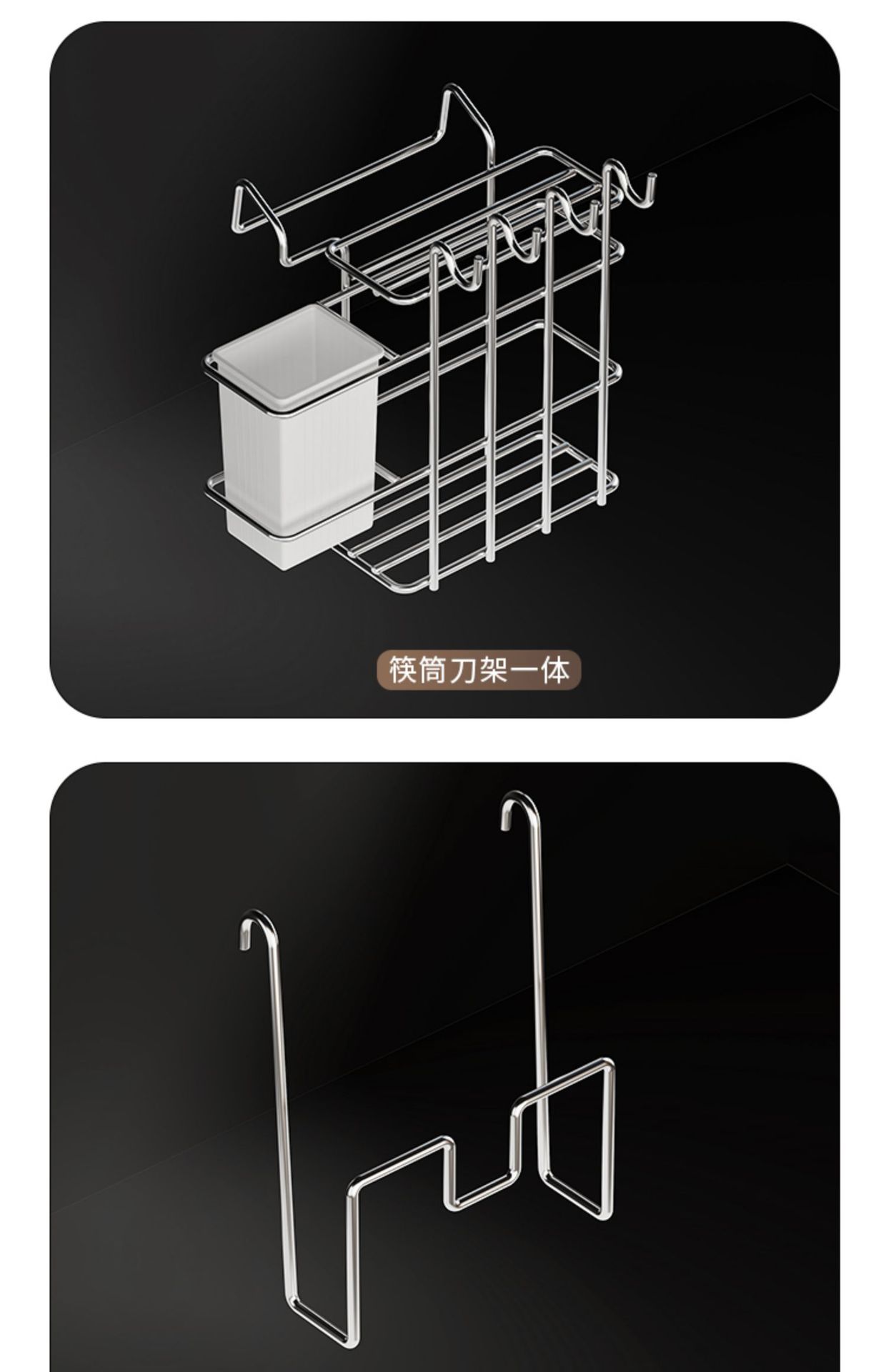 筷筒刀架一体