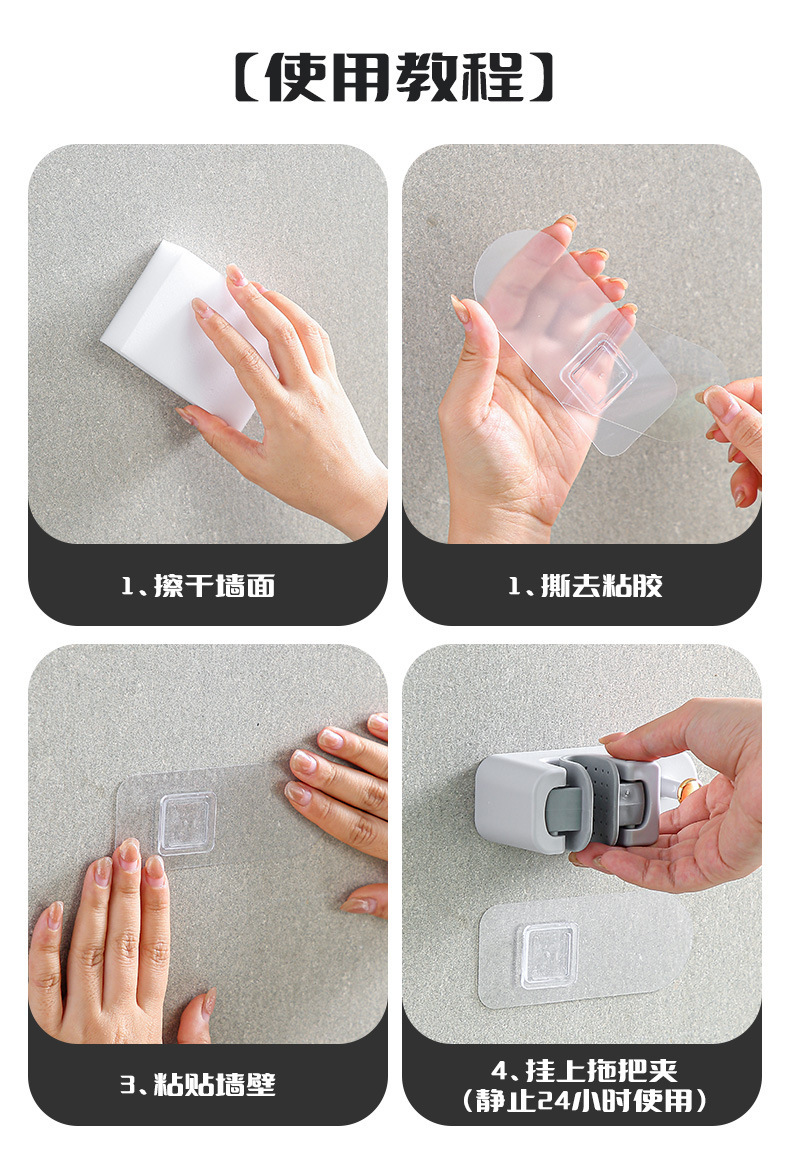 【使用教程】

1、擦干墙面

1、撕去粘胶

3、粘贴墙壁

4、挂上拖把夹
（静止24小时使用）