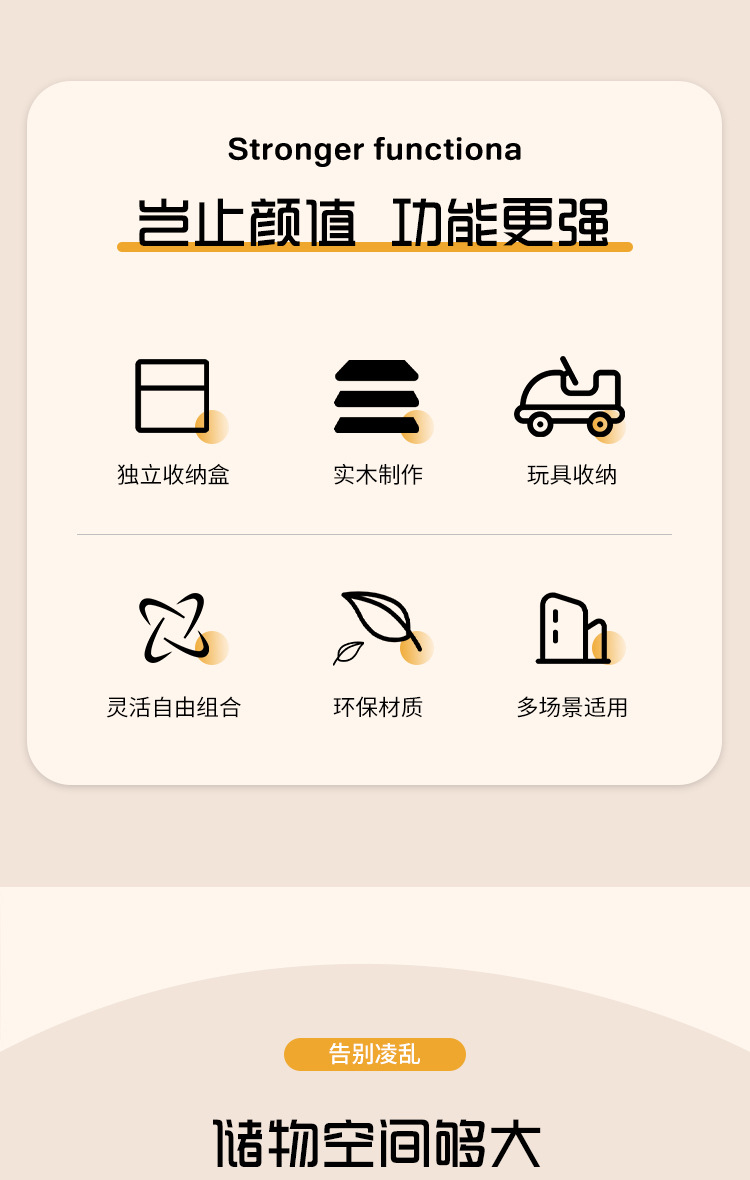 Stronger functiona

岂止颜值 功能更强

独立收纳盒

实木制作

玩具收纳

灵活自由组合

环保材质

多场景适用

告别凌乱

储物空间够大