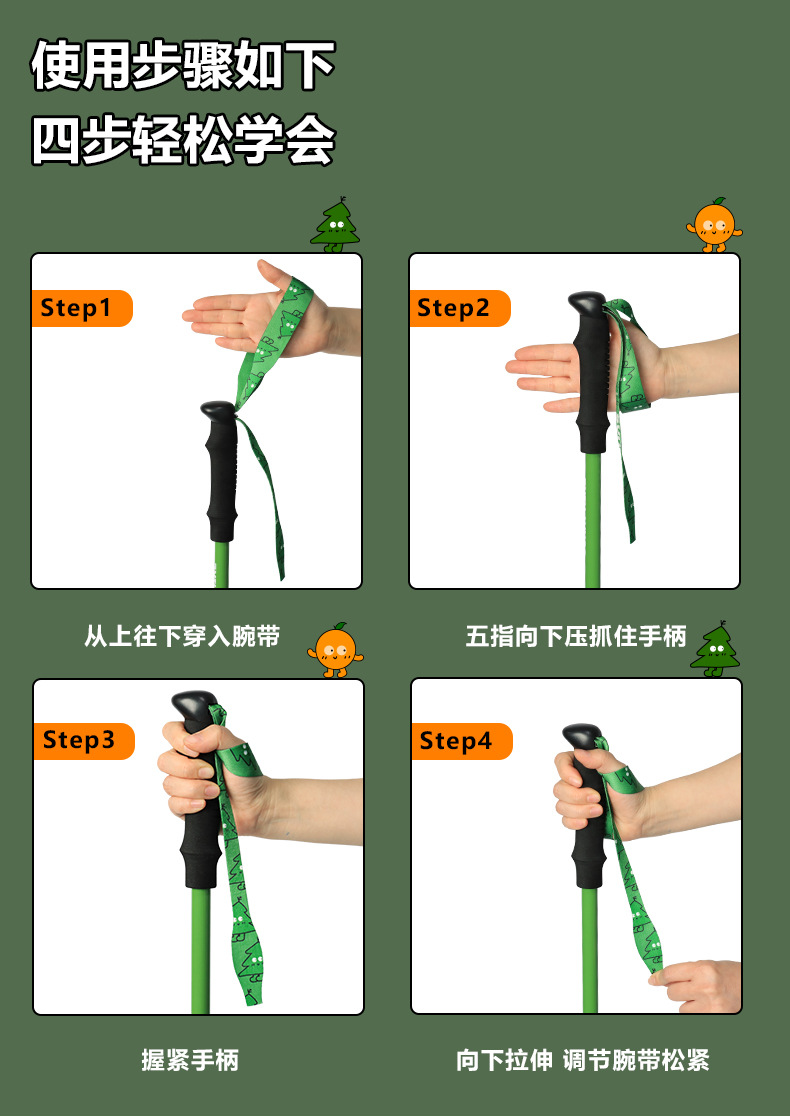 使用步骤如下
四步轻松学会

Step1

从上往下穿入腕带

Step2

五指向下压抓住手柄

Step3

握紧手柄

Step4

向下拉伸 调节腕带松紧